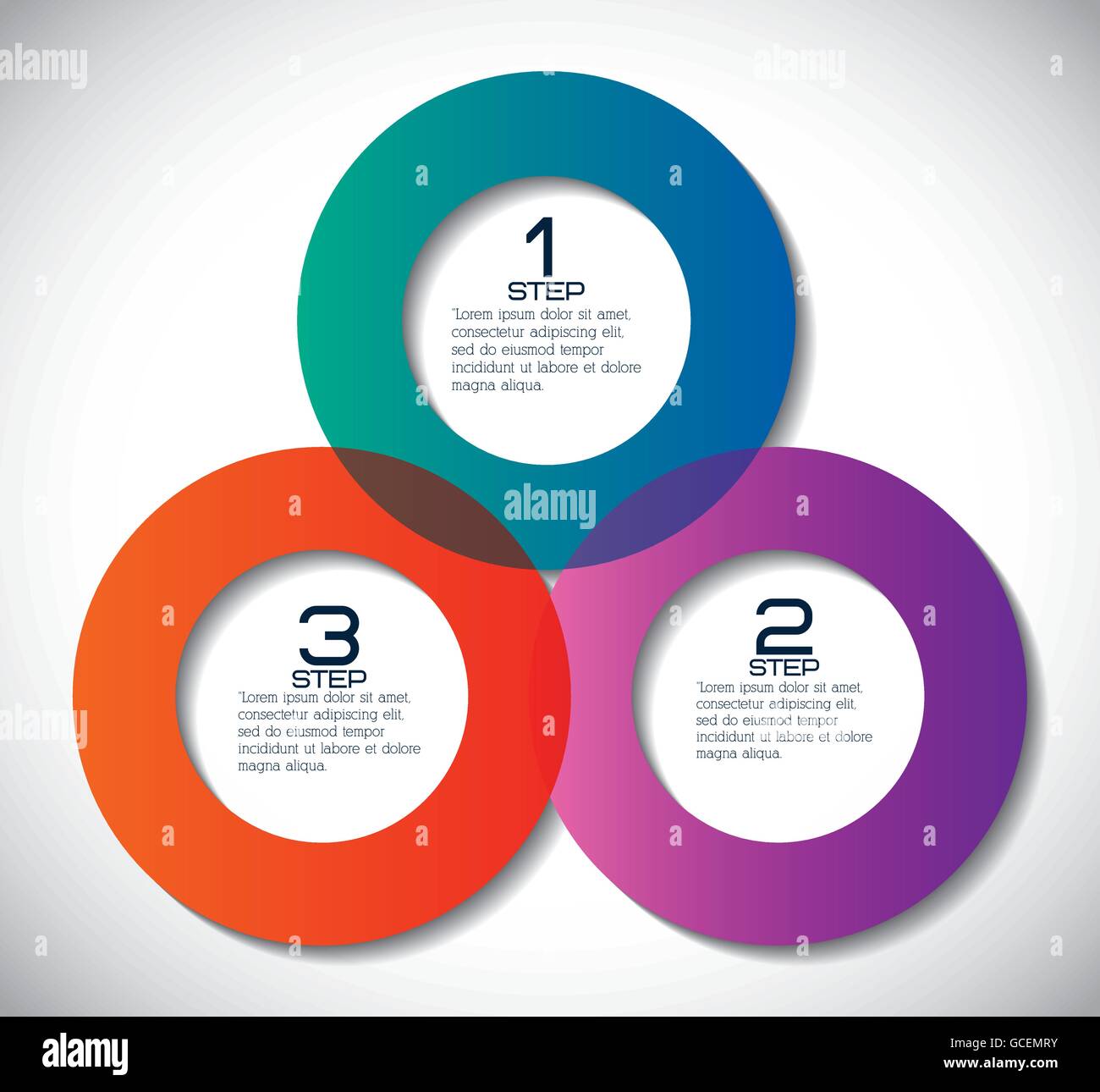 alamy

alamy

1
STEP
"Lorem ipsum dolor sit amet, consectetur adipiscing elit, sed do eiusmod tempor incididunt ut labore et dolore magna aliqua.

alamy

3
STEP
"Lorem ipsum dolor sit amet, consectetur adipiscing elit, sed do eiusmod tempor incididunt ut labore et dolore magna aliqua.

2
STEP
"Lorem ipsum dolor sit amet, consectetur adipiscing elit, sed do eiusmod tempor incididunt ut labore et dolore magna aliqua.

alamy

alamy
GCEMRY
www.alamy.com