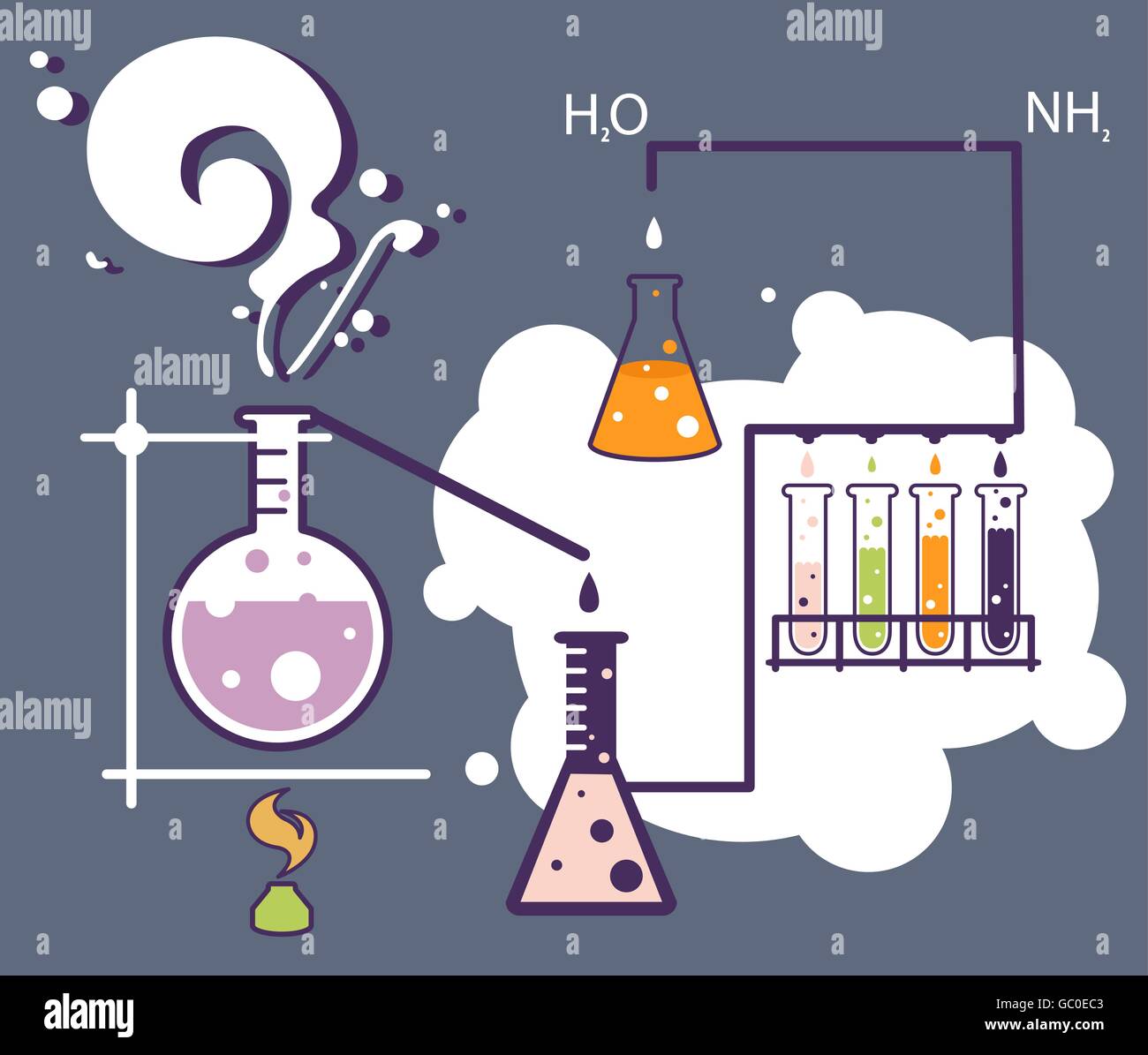 alamy

alamy

$H_2O$

$NH_2$

alamy

alamy

alamy

GC0EC3

www.alamy.com