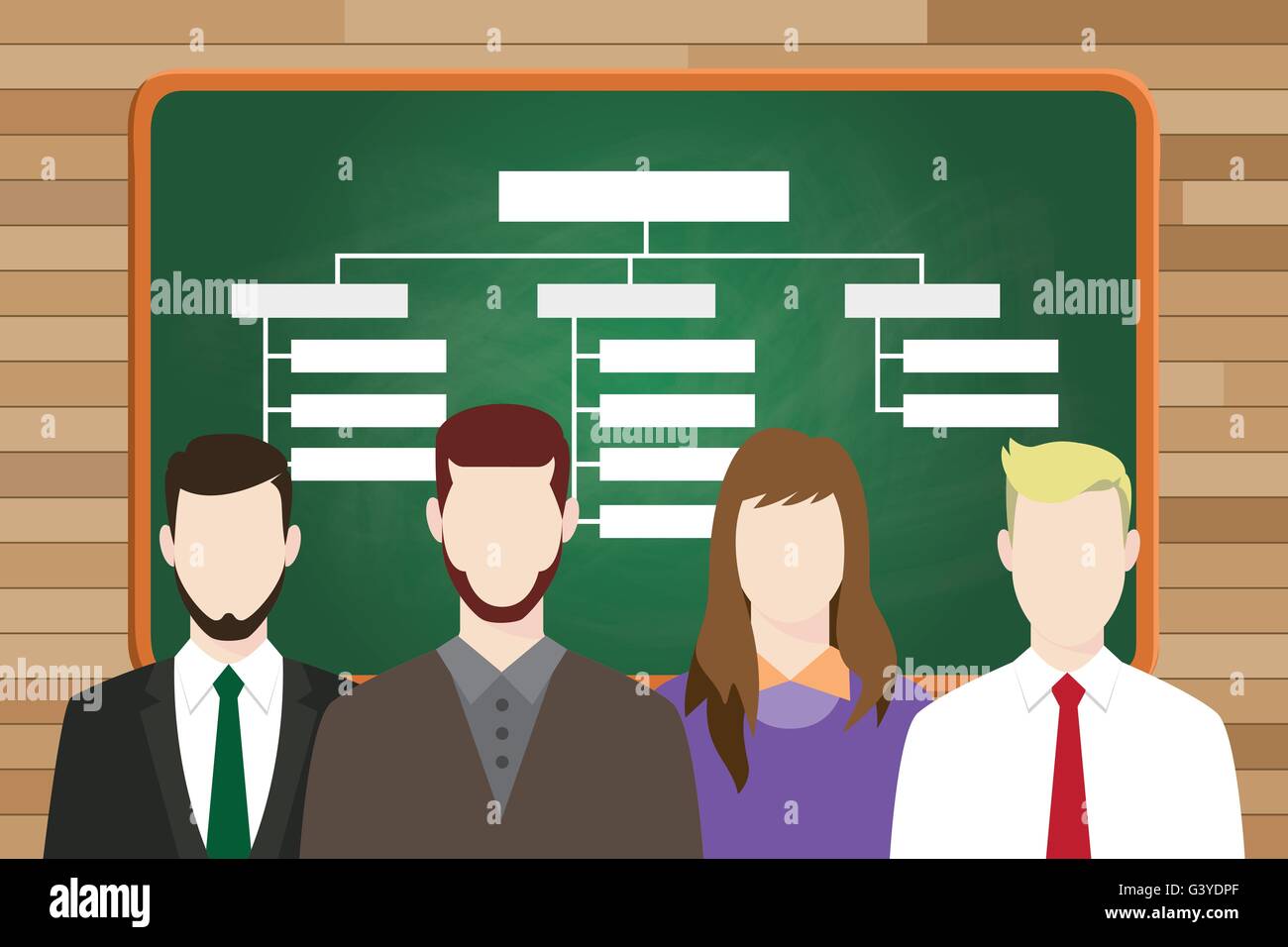 alamy
alamy
alamy
alamy
alamy

alamy

G3YDPF
www.alamy.com