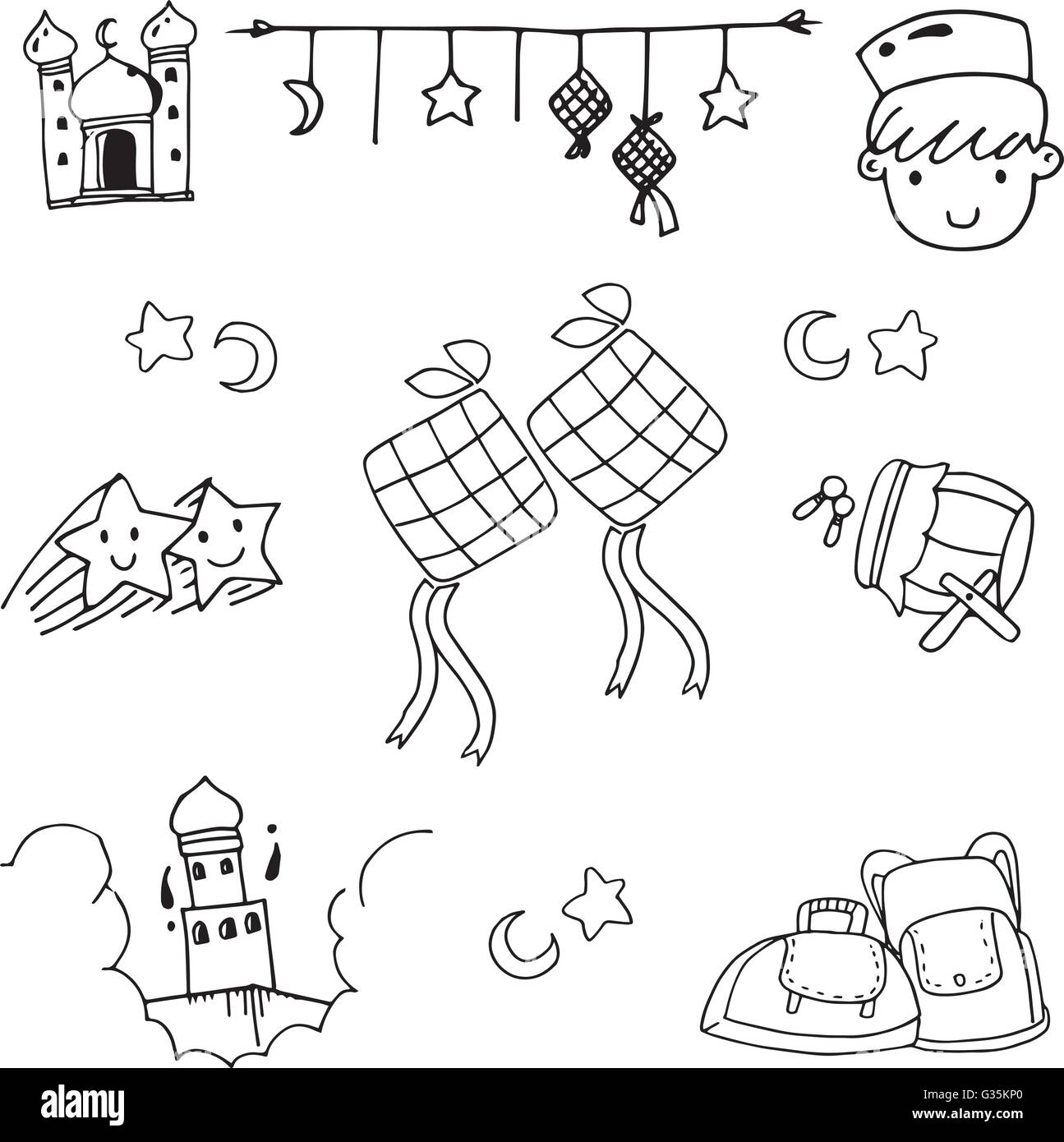 alamy

Image ID: G35KP0
www.alamy.com