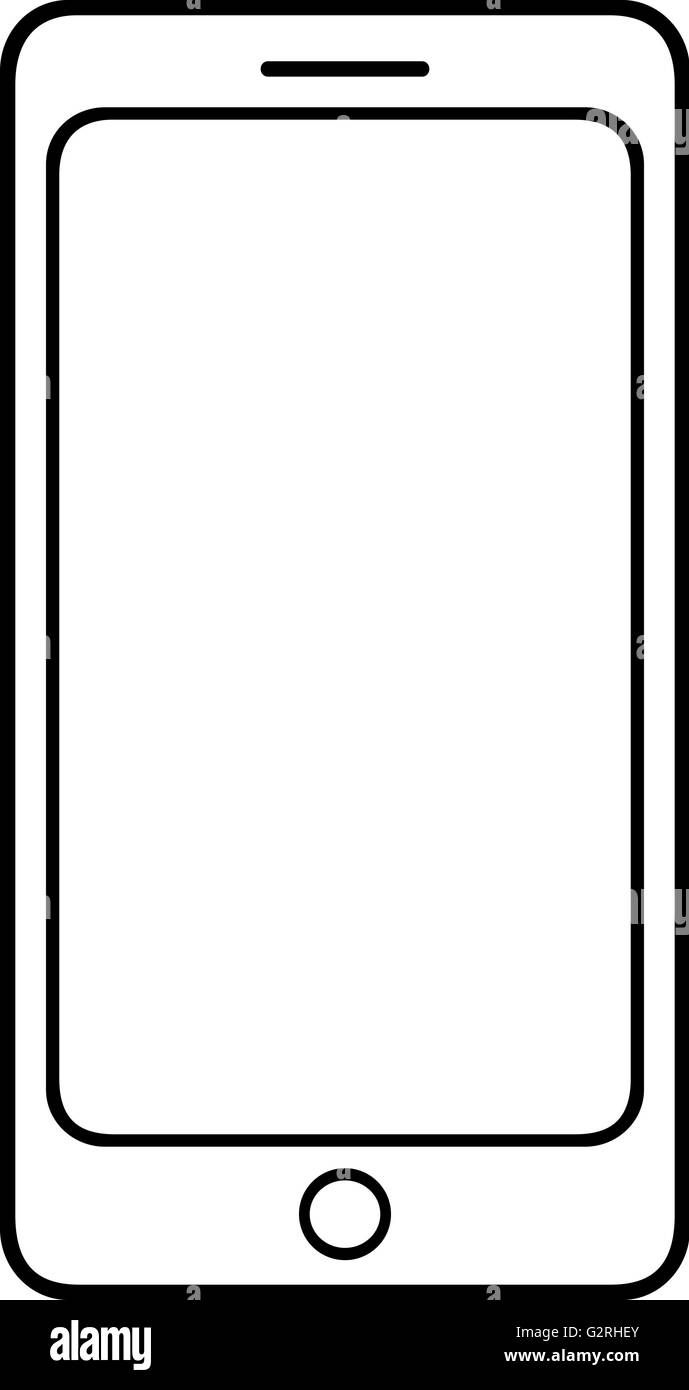 alamy

G2RHEY
www.alamy.com