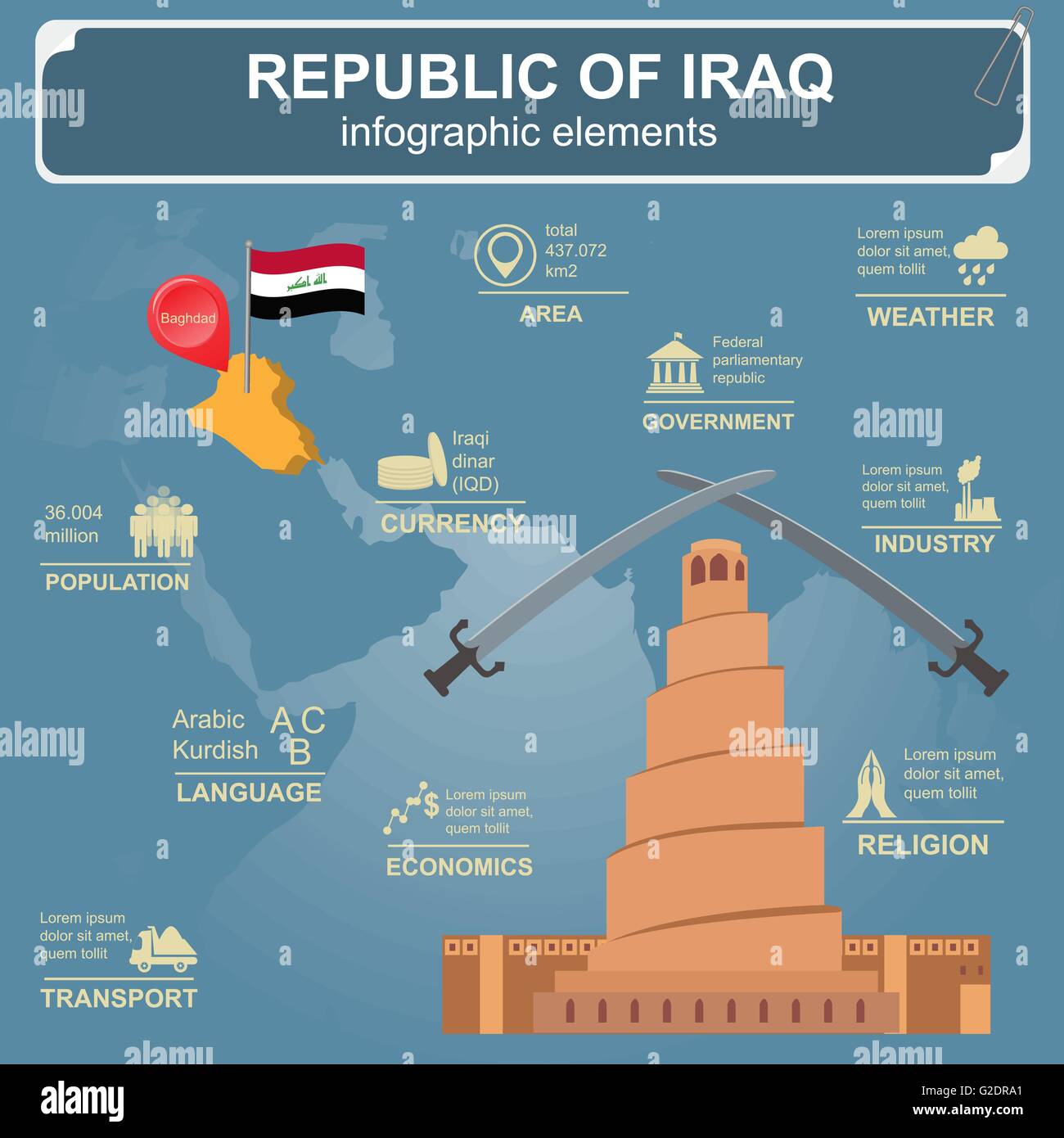 REPUBLIC OF IRAQ
infographic elements

Baghdad

الله اكبر

total 437.072 km2
AREA

Lorem ipsum dolor sit amet, quem tollit
WEATHER

Federal parliamentary republic
GOVERNMENT

Iraqi dinar (IQD)
CURRENCY

Lorem ipsum dolor sit amet, quem tollit
INDUSTRY

36.004 million
POPULATION

Arabic
Kurdish
A C
B
LANGUAGE

Lorem ipsum dolor sit amet, quem tollit
ECONOMICS

Lorem ipsum dolor sit amet, quem tollit
RELIGION

Lorem ipsum dolor sit amet, quem tollit
TRANSPORT

alamy
alamy
alamy
alamy
alamy
alamy
alamy
alamy
alamy

alamy
G2DRA1
www.alamy.com