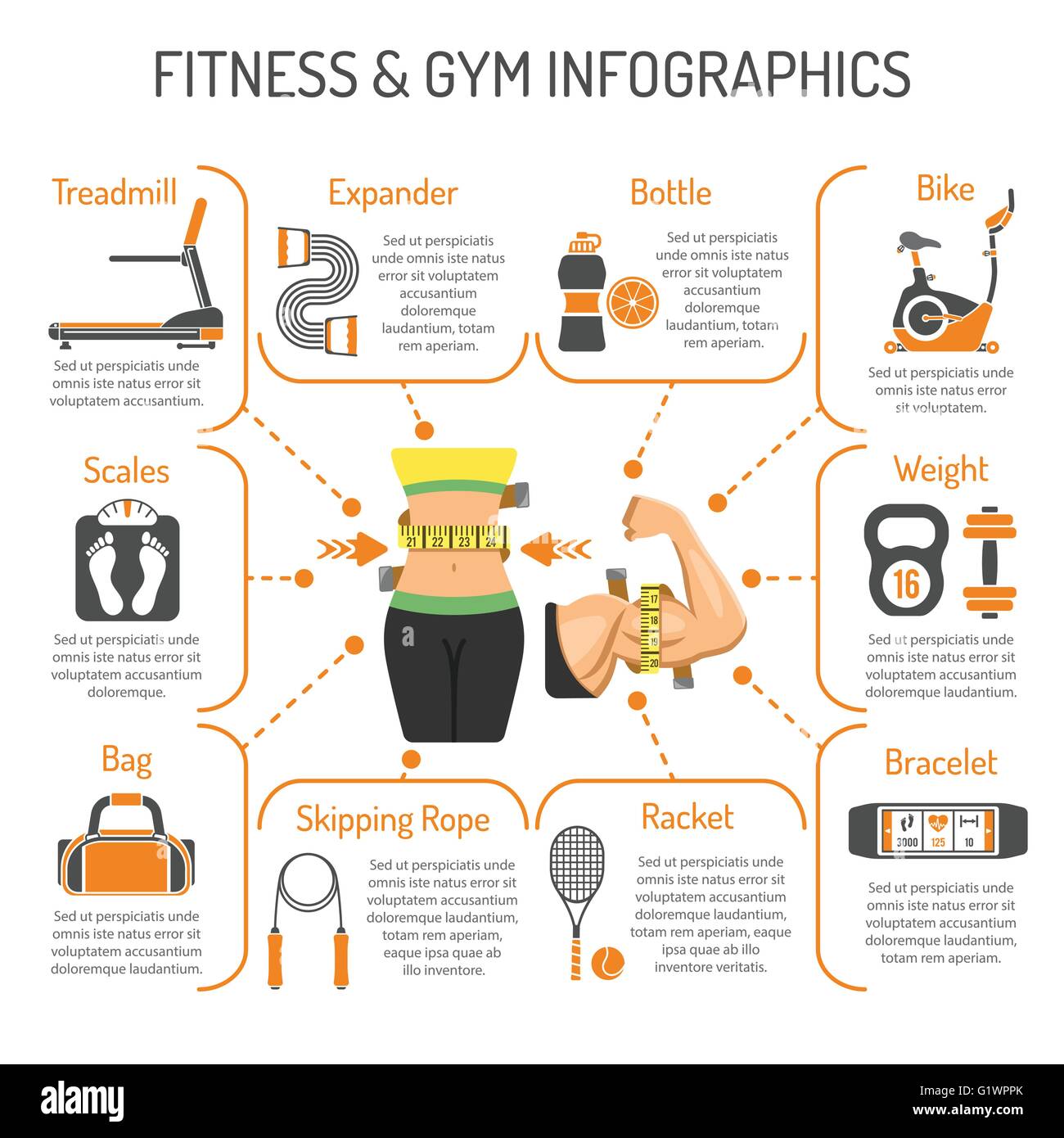 FITNESS & GYM INFOGRAPHICS

Treadmill

Sed ut perspiciatis unde omnis iste natus error sit voluptatem accusantium.

Expander

Sed ut perspiciatis unde omnis iste natus error sit voluptatem accusantium doloremque laudantium, totam rem aperiam.

Bottle

Sed ut perspiciatis unde omnis iste natus error sit voluptatem accusantium doloremque laudantium, totam rem aperiam.

Bike

Sed ut perspiciatis unde omnis iste natus error sit voluptatem.

Scales

Sed ut perspiciatis unde omnis iste natus error sit voluptatem accusantium doloremque.

21 22 23 24

17 18 19 20

Weight

16

Sed ut perspiciatis unde omnis iste natus error sit voluptatem accusantium doloremque laudantium.

Bag

Sed ut perspiciatis unde omnis iste natus error sit voluptatem accusantium doloremque laudantium.

Skipping Rope

Sed ut perspiciatis unde omnis iste natus error sit voluptatem accusantium doloremque laudantium, totam rem aperiam, eaque ipsa quae ab illo inventore.

Racket

Sed ut perspiciatis unde omnis iste natus error sit voluptatem accusantium doloremque laudantium, totam rem aperiam, eaque ipsa quae ab illo inventore veritatis.

Bracelet

3000 125 10

Sed ut perspiciatis unde omnis iste natus error sit voluptatem accusantium doloremque laudantium, totam rem aperiam.

alamy

Image ID: G1WPPK
www.alamy.com