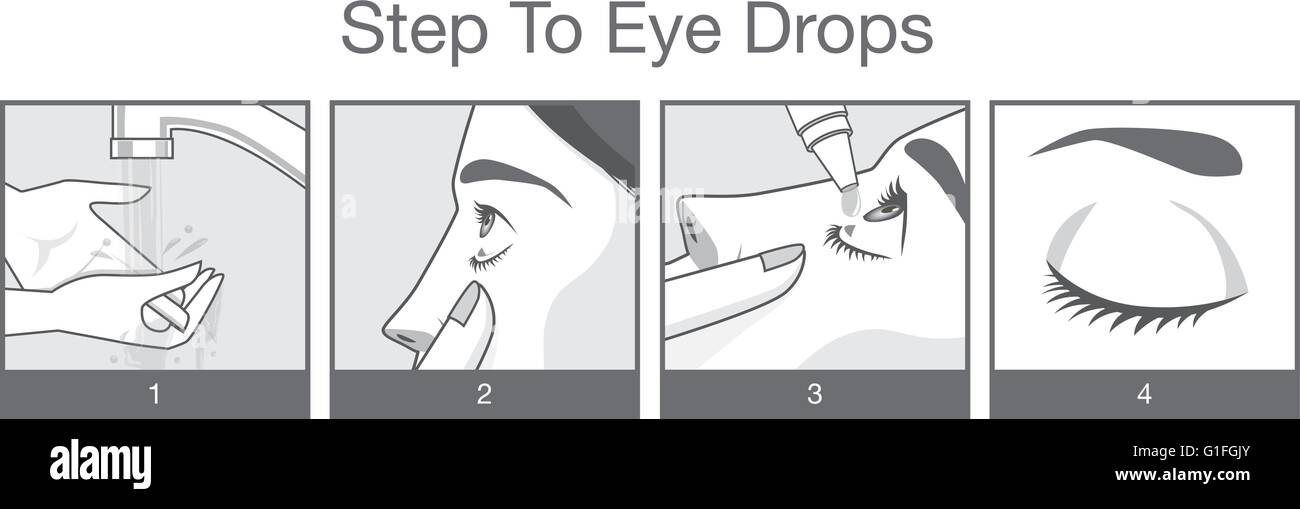 Step To Eye Drops

1

2

3

4

alamy

G1FGJY

www.alamy.com