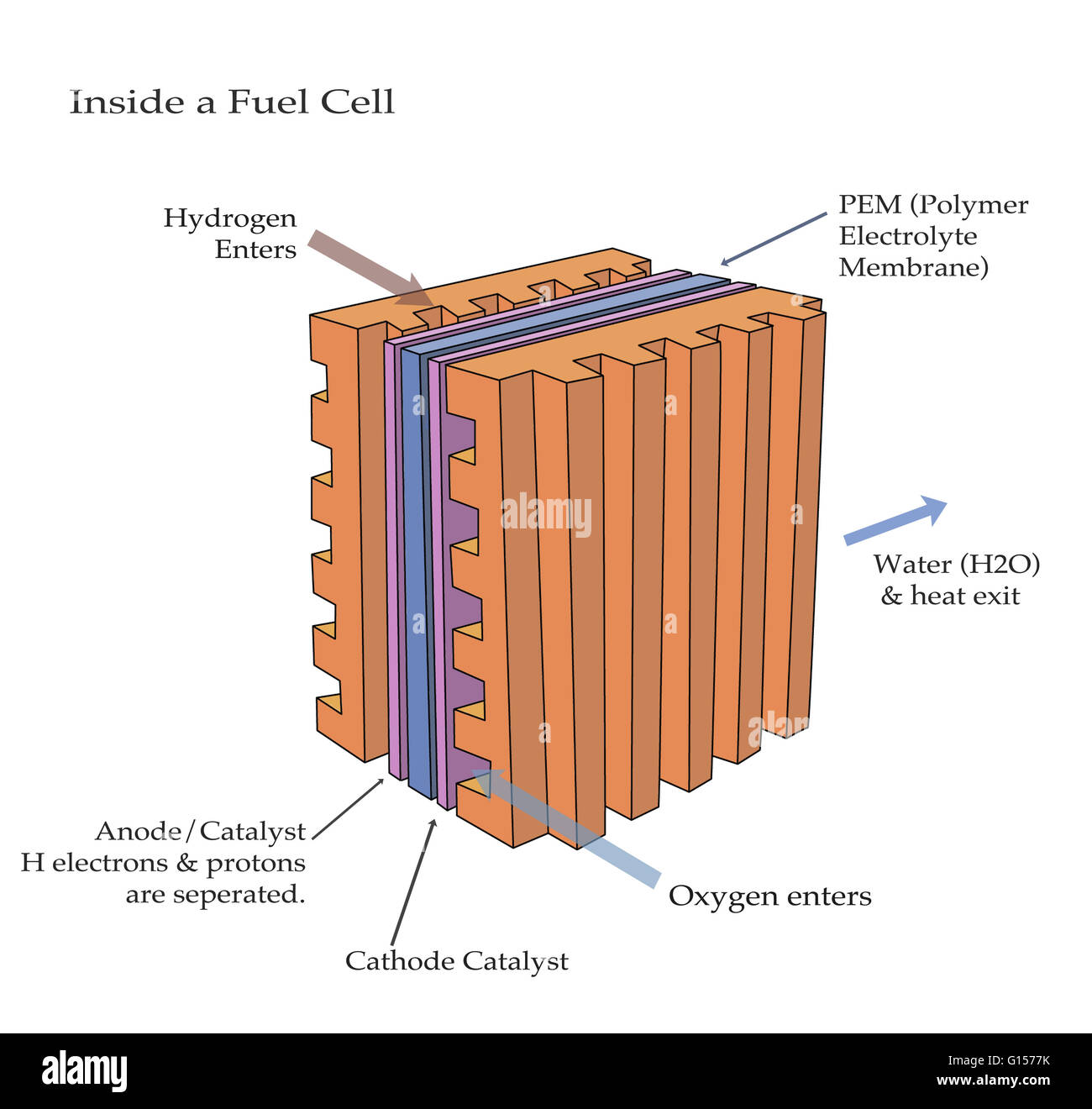 Inside a Fuel Cell

Hydrogen Enters

PEM (Polymer Electrolyte Membrane)

alamy

Water (H2O) & heat exit

Anode/Catalyst H electrons & protons are seperated.

Oxygen enters

Cathode Catalyst

alamy

Image ID: G1577K
www.alamy.com