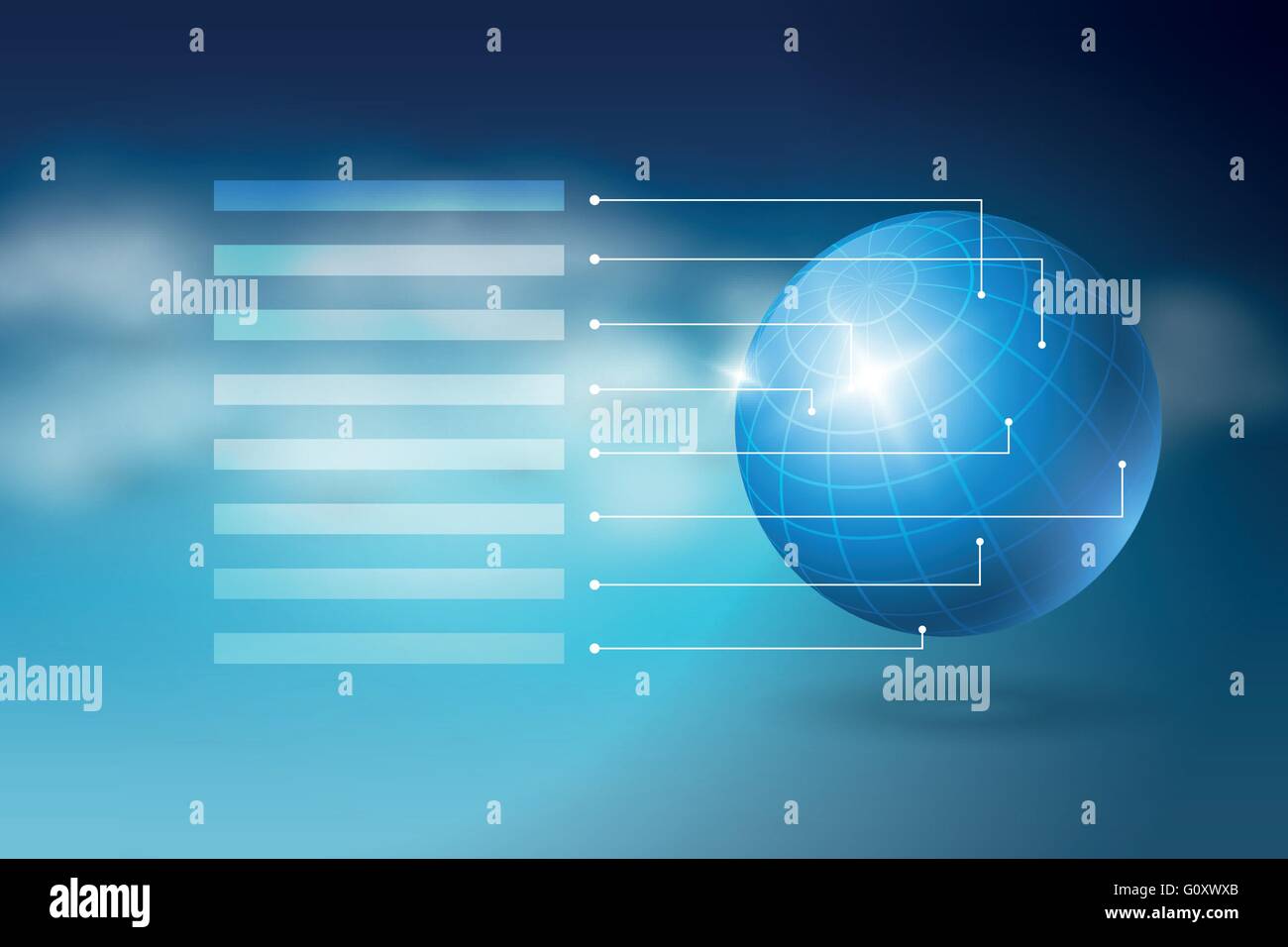 alamy
alamy
alamy
alamy
alamy
alamy
G0XWXB
www.alamy.com