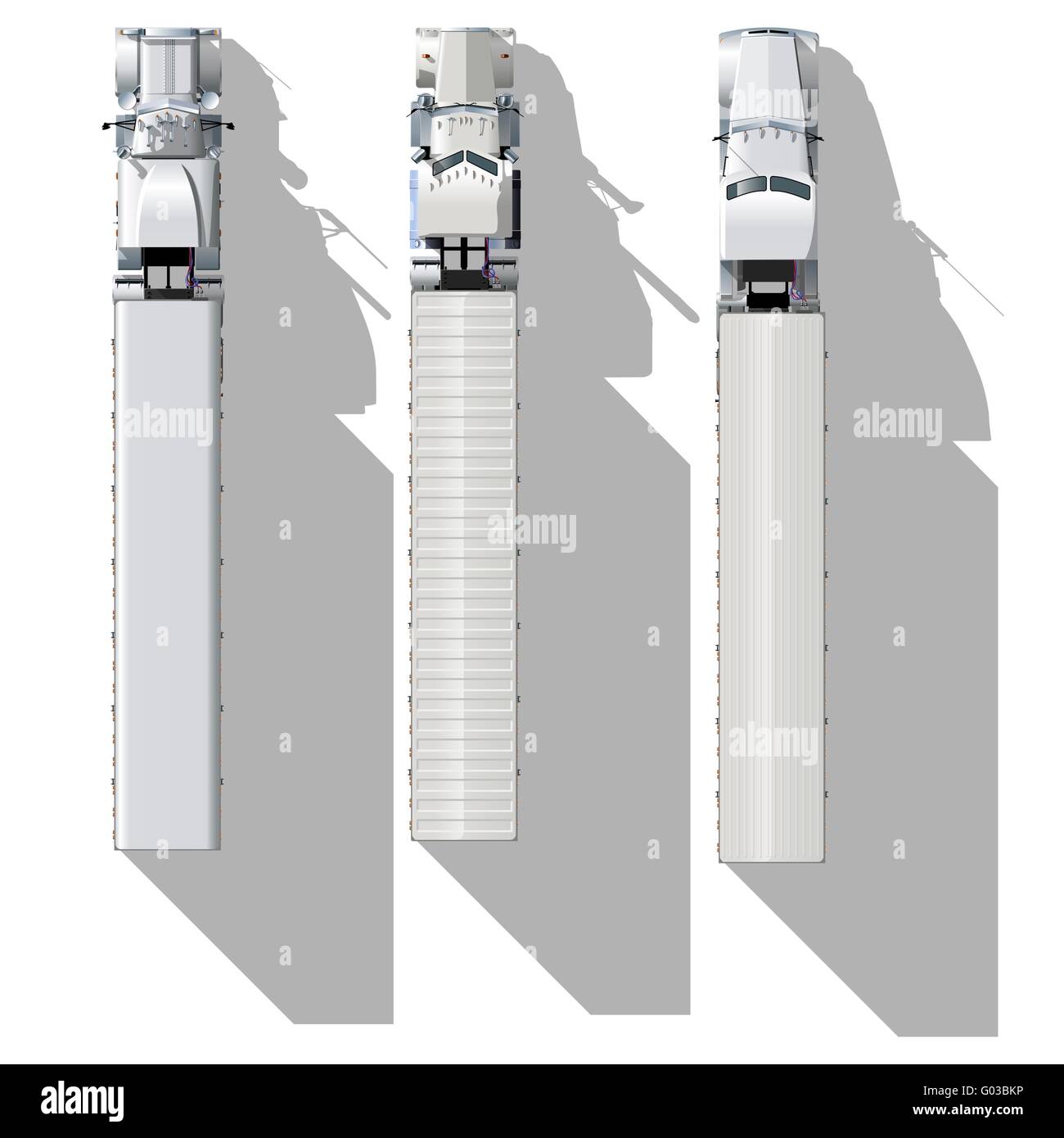 alamy
alamy
alamy
alamy
alamy

alamy
G03BKP
www.alamy.com