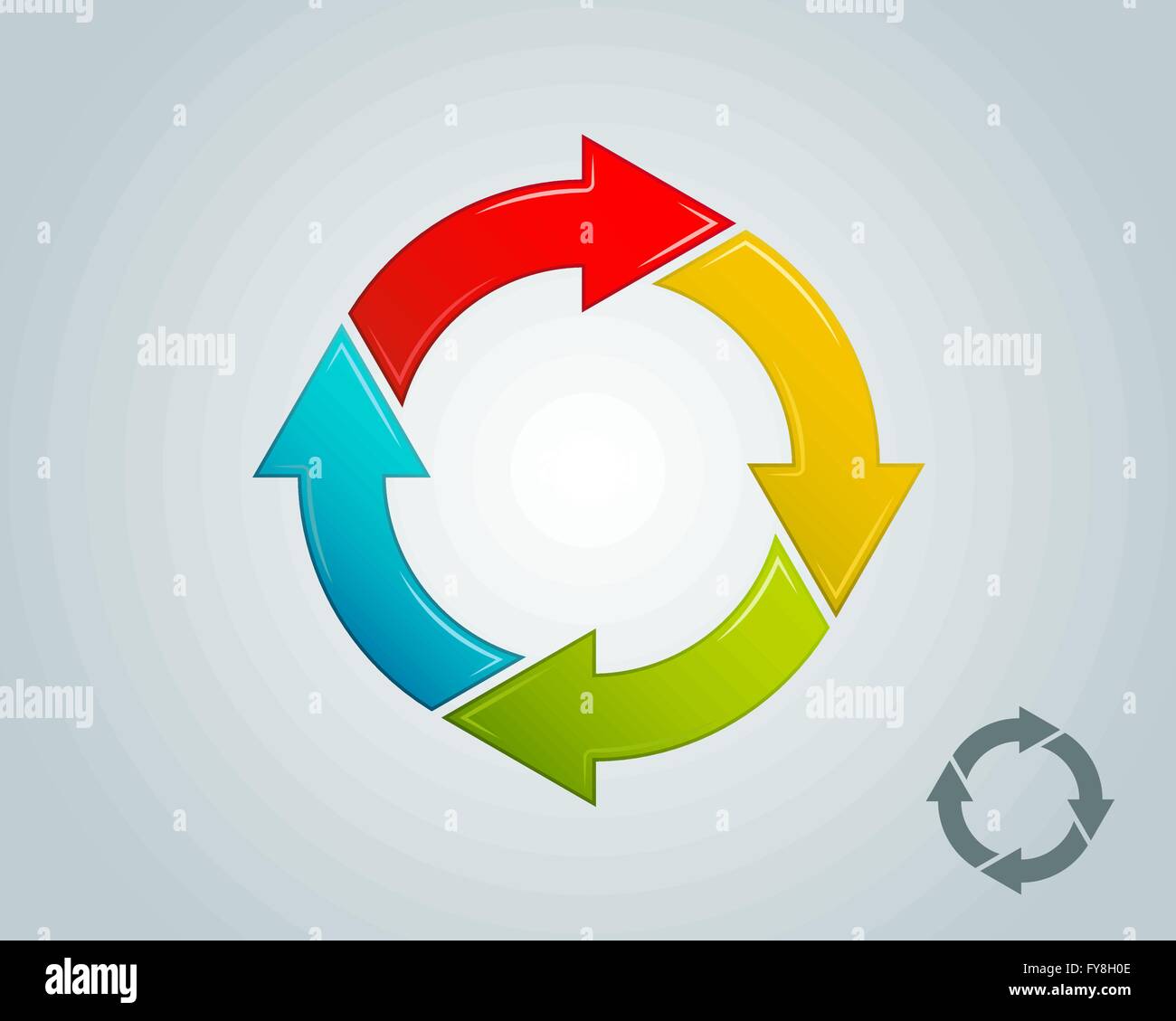 alamy
alamy
alamy
alamy
alamy
alamy

alamy
FY8H0E
www.alamy.com