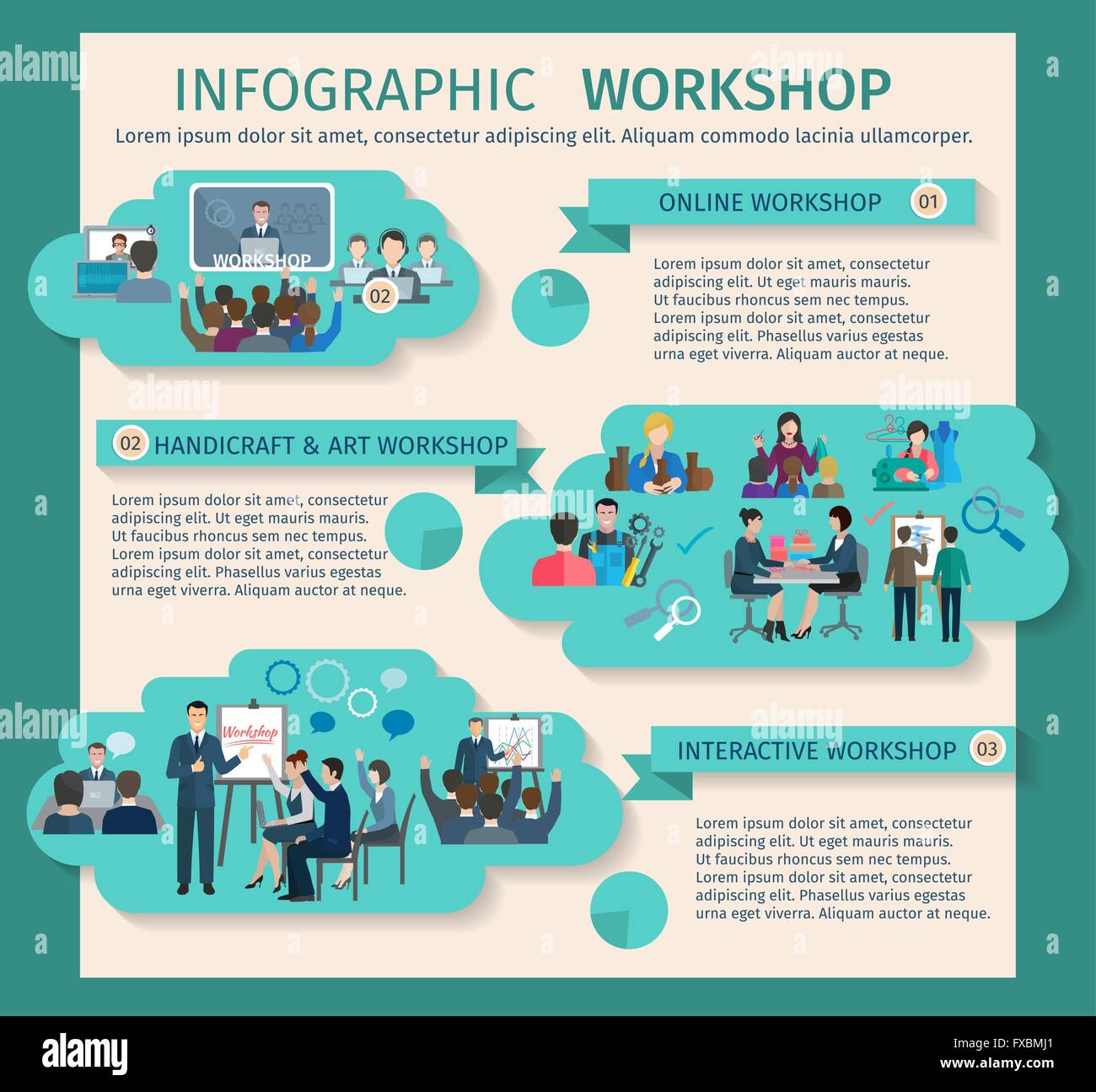 INFOGRAPHIC WORKSHOP

Lorem ipsum dolor sit amet, consectetur adipiscing elit. Aliquam commodo lacinia ullamcorper.

WORKSHOP

02

ONLINE WORKSHOP 01

Lorem ipsum dolor sit amet, consectetur adipiscing elit. Ut eget mauris mauris. Ut faucibus rhoncus sem nec tempus. Lorem ipsum dolor sit amet, consectetur adipiscing elit. Phasellus varius egestas urna eget viverra. Aliquam auctor at neque.

02 HANDICRAFT & ART WORKSHOP

Lorem ipsum dolor sit amet, consectetur adipiscing elit. Ut eget mauris mauris. Ut faucibus rhoncus sem nec tempus. Lorem ipsum dolor sit amet, consectetur adipiscing elit. Phasellus varius egestas urna eget viverra. Aliquam auctor at neque.

Workshop

INTERACTIVE WORKSHOP 03

Lorem ipsum dolor sit amet, consectetur adipiscing elit. Ut eget mauris mauris. Ut faucibus rhoncus sem nec tempus. Lorem ipsum dolor sit amet, consectetur adipiscing elit. Phasellus varius egestas urna eget viverra. Aliquam auctor at neque.

alamy

FXBMJ1
www.alamy.com