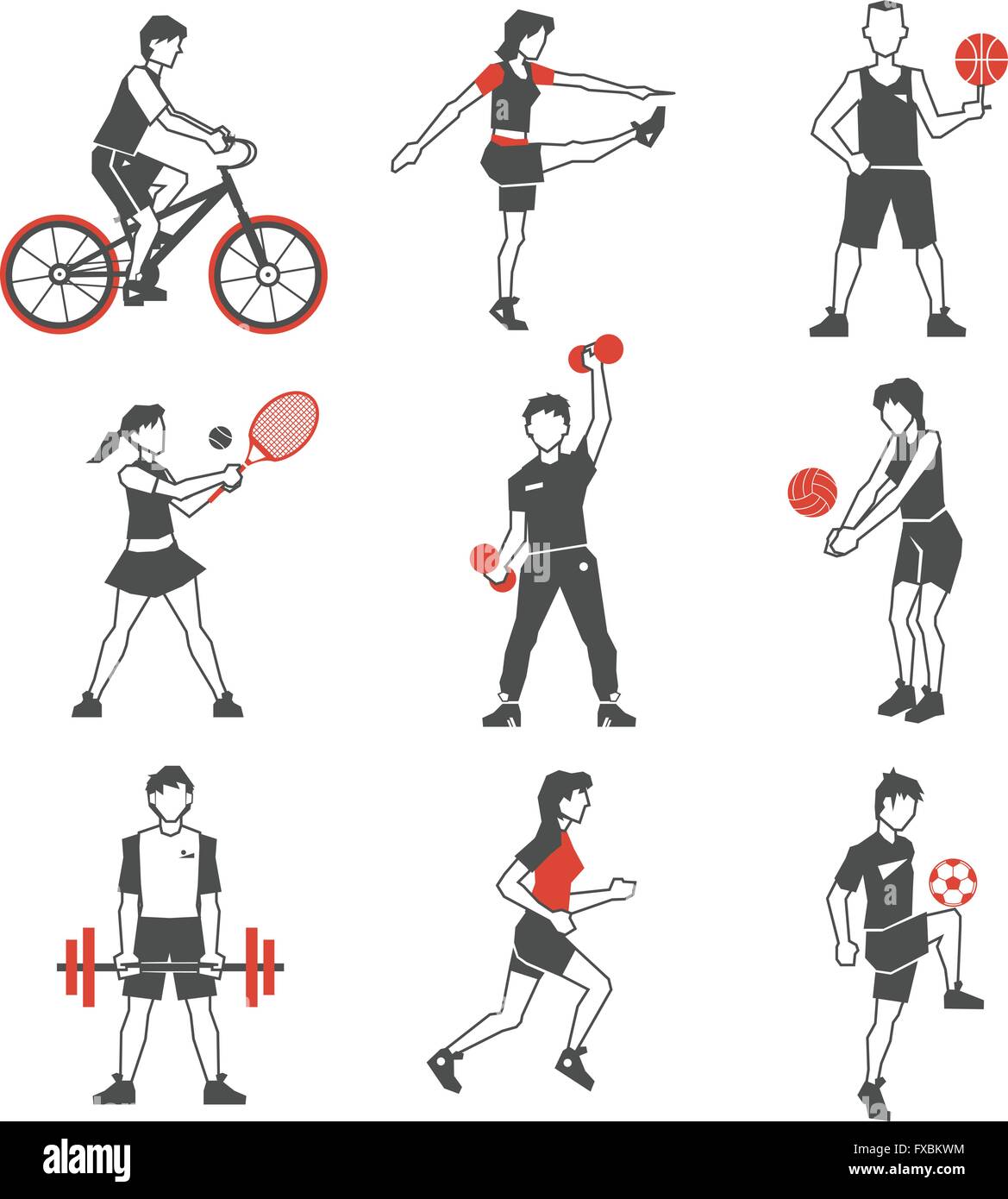 alamy

FXBKWM

www.alamy.com