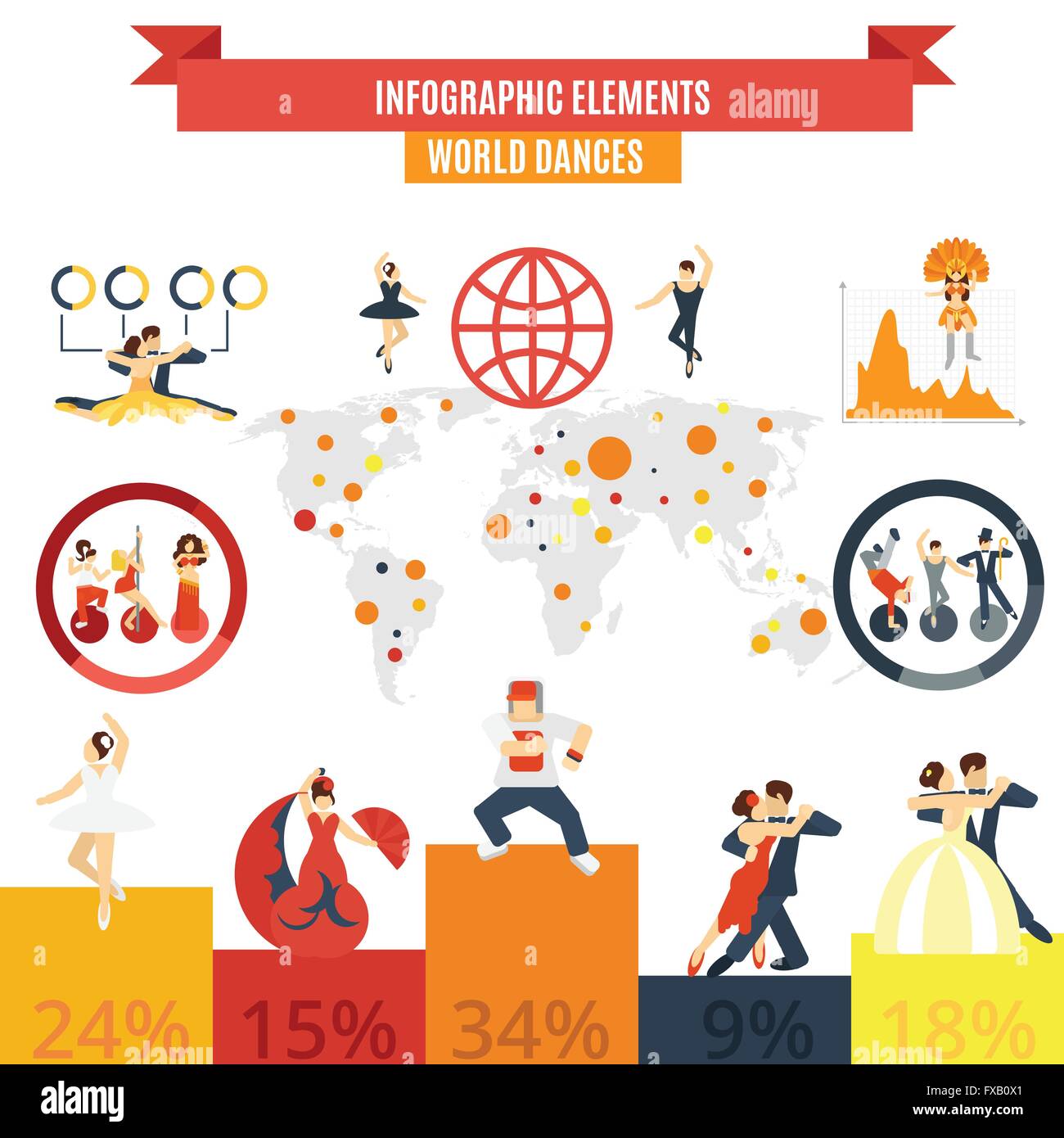 INFOGRAPHIC ELEMENTS alamy

WORLD DANCES

24%

15%

34%

9%

18%

alamy

Image ID: FXB0X1
www.alamy.com