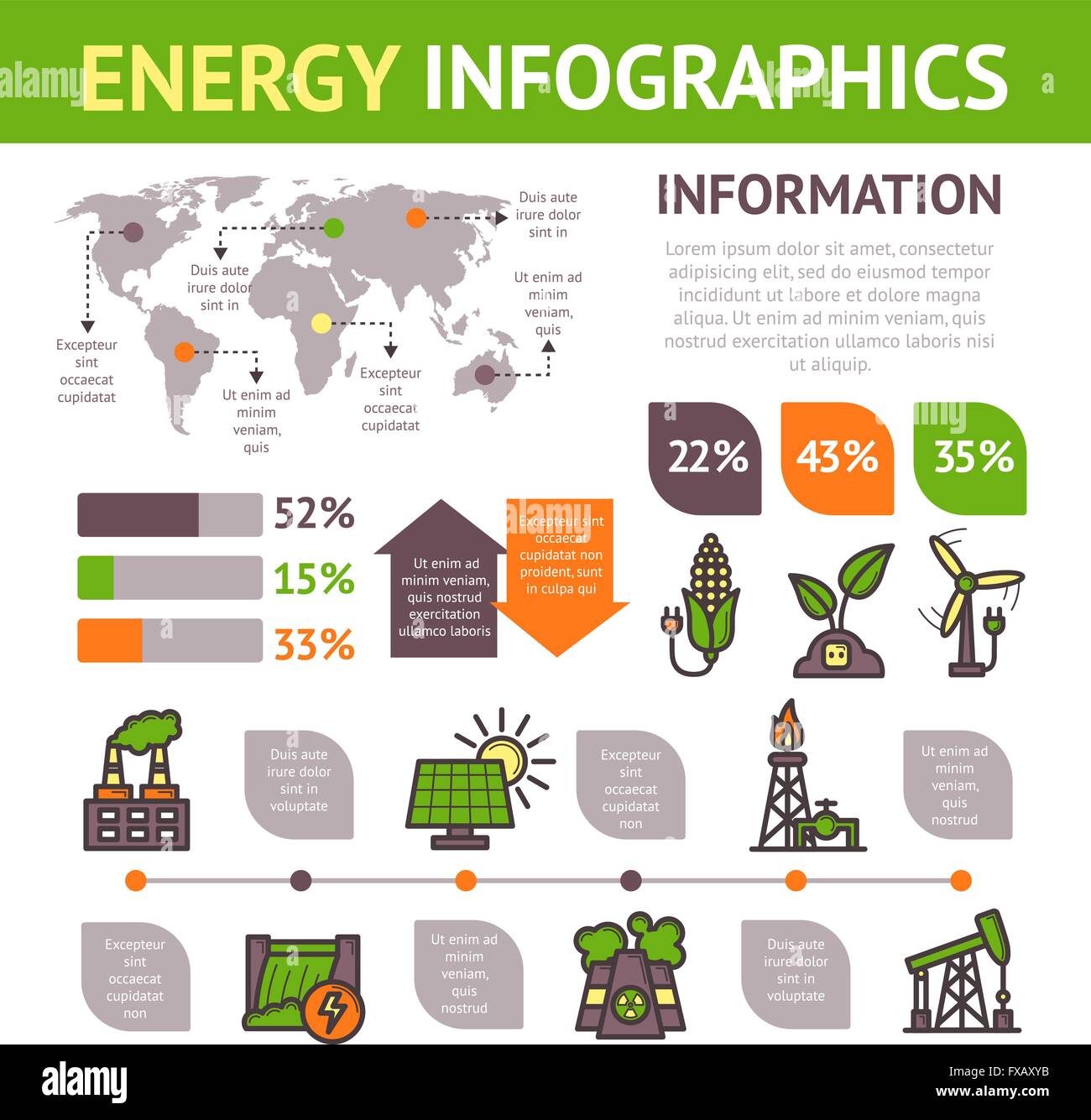 ENERGY INFOGRAPHICS

Duis aute irure dolor sint in

Duis aute irure dolor sint in

Ut enim ad minim veniam, quis

Excepteur sint occaecat cupidatat

Ut enim ad minim veniam, quis

Excepteur sint occaecat cupidatat

INFORMATION

Lorem ipsum dolor sit amet, consectetur adipisicing elit, sed do eiusmod tempor incididunt ut labore et dolore magna aliqua. Ut enim ad minim veniam, quis nostrud exercitation ullamco laboris nisi ut aliquip.

22%

43%

35%

52%

15%

33%

Ut enim ad minim veniam, quis nostrud exercitation ullamco laboris

Excepteur sint occaecat cupidatat non proident, sunt in culpa qui

Duis aute irure dolor sint in voluptate

Excepteur sint occaecat cupidatat non

Ut enim ad minim veniam, quis nostrud

Excepteur sint occaecat cupidatat non

Ut enim ad minim veniam, quis nostrud

Duis aute irure dolor sint in voluptate

alamy

Image ID: FXAXYB
www.alamy.com