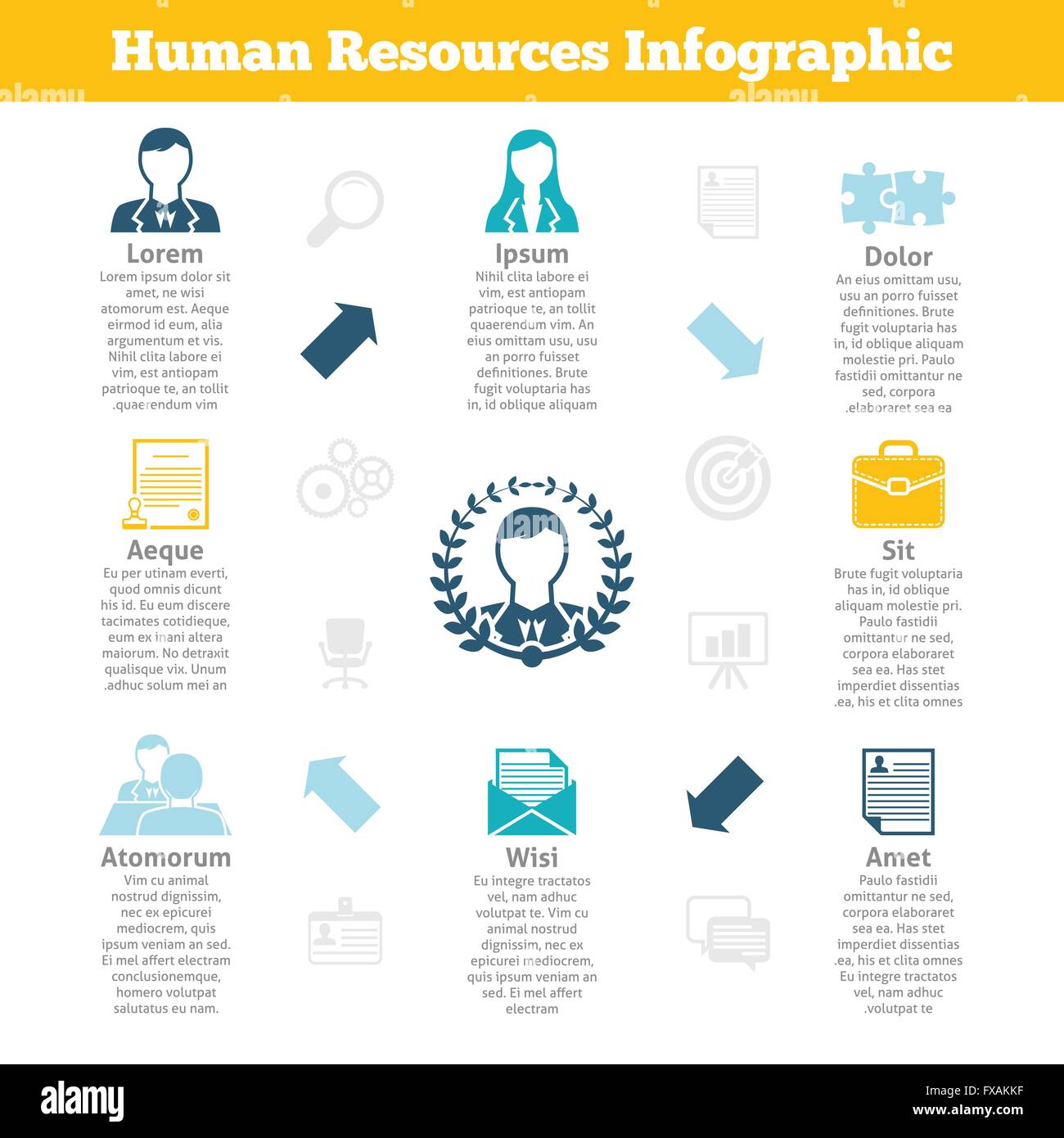 Human Resources Infographic

Lorem
Lorem ipsum dolor sit amet, ne wisi atomorum est. Aeque eirmod id eum, alia argumentum et vis. Nihil clita labore ei vim, est antiopam patrioque te, an tollit .quaerendum vim

Ipsum
Nihil clita labore ei vim, est antiopam patrioque te, an tollit quaerendum vim. An eius omittam usu, usu an porro fuisset definitiones. Brute fugit voluptaria has in, id oblique aliquam

Dolor
An eius omittam usu, usu an porro fuisset definitiones. Brute fugit voluptaria has in, id oblique aliquam molestie pri. Paulo fastidii omittantur ne sed, corpora .elaboraret sea ea

Aeque
Eu per utinam everti, quod omnis dicunt his id. Eu eum discere tacimates cotidieque, eum ex inani altera maiorum. No detraxit qualisque vix. Unum .adhuc solum mei an

Sit
Brute fugit voluptaria has in, id oblique aliquam molestie pri. Paulo fastidii omittantur ne sed, corpora elaboraret sea ea. Has stet imperdiet dissentias .ea, his et clita omnes

Atomorum
Vim cu animal nostrud dignissim, nec ex epicurei mediocrem, quis ipsum veniam an sed. Ei mel affert electram conclusionemque, homero volutpat salutatus eu nam.

Wisi
Eu integre tractatos vel, nam adhuc volutpat te. Vim cu animal nostrud dignissim, nec ex epicurei mediocrem, quis ipsum veniam an sed. Ei mel affert electram

Amet
Paulo fastidii omittantur ne sed, corpora elaboraret sea ea. Has stet imperdiet dissentias .ea, his et clita omnes Eu integre tractatos vel, nam adhuc .volutpat te

alamy
Image ID: FXAKKF
www.alamy.com