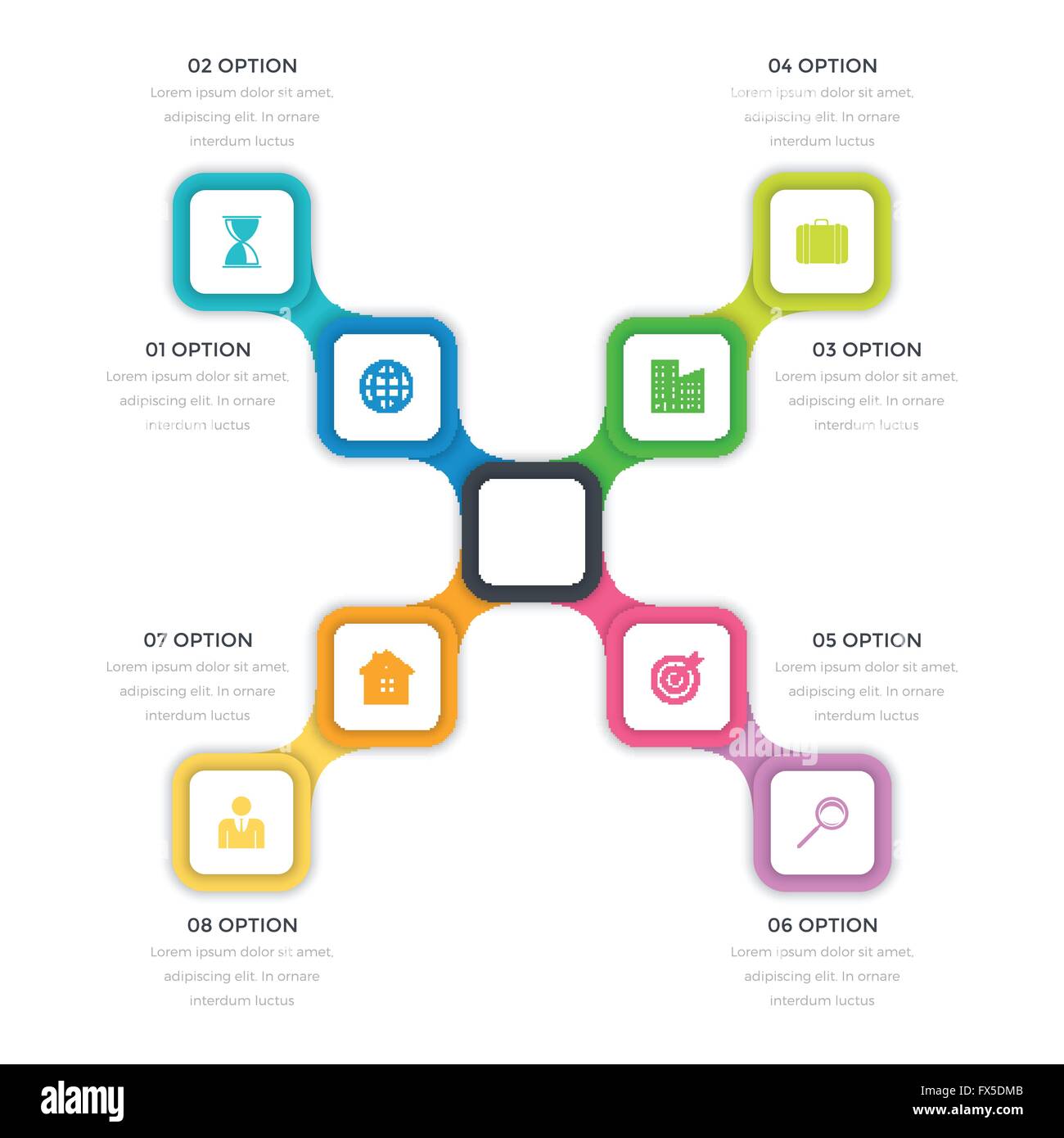 02 OPTION
Lorem ipsum dolor sit amet, adipiscing elit. In ornare interdum luctus

04 OPTION
Lorem ipsum dolor sit amet, adipiscing elit. In ornare interdum luctus

01 OPTION
Lorem ipsum dolor sit amet, adipiscing elit. In ornare interdum luctus

03 OPTION
Lorem ipsum dolor sit amet, adipiscing elit. In ornare interdum luctus

07 OPTION
Lorem ipsum dolor sit amet, adipiscing elit. In ornare interdum luctus

05 OPTION
Lorem ipsum dolor sit amet, adipiscing elit. In ornare interdum luctus

alamy

08 OPTION
Lorem ipsum dolor sit amet, adipiscing elit. In ornare interdum luctus

06 OPTION
Lorem ipsum dolor sit amet, adipiscing elit. In ornare interdum luctus

alamy

Image ID: FX5DMB
www.alamy.com