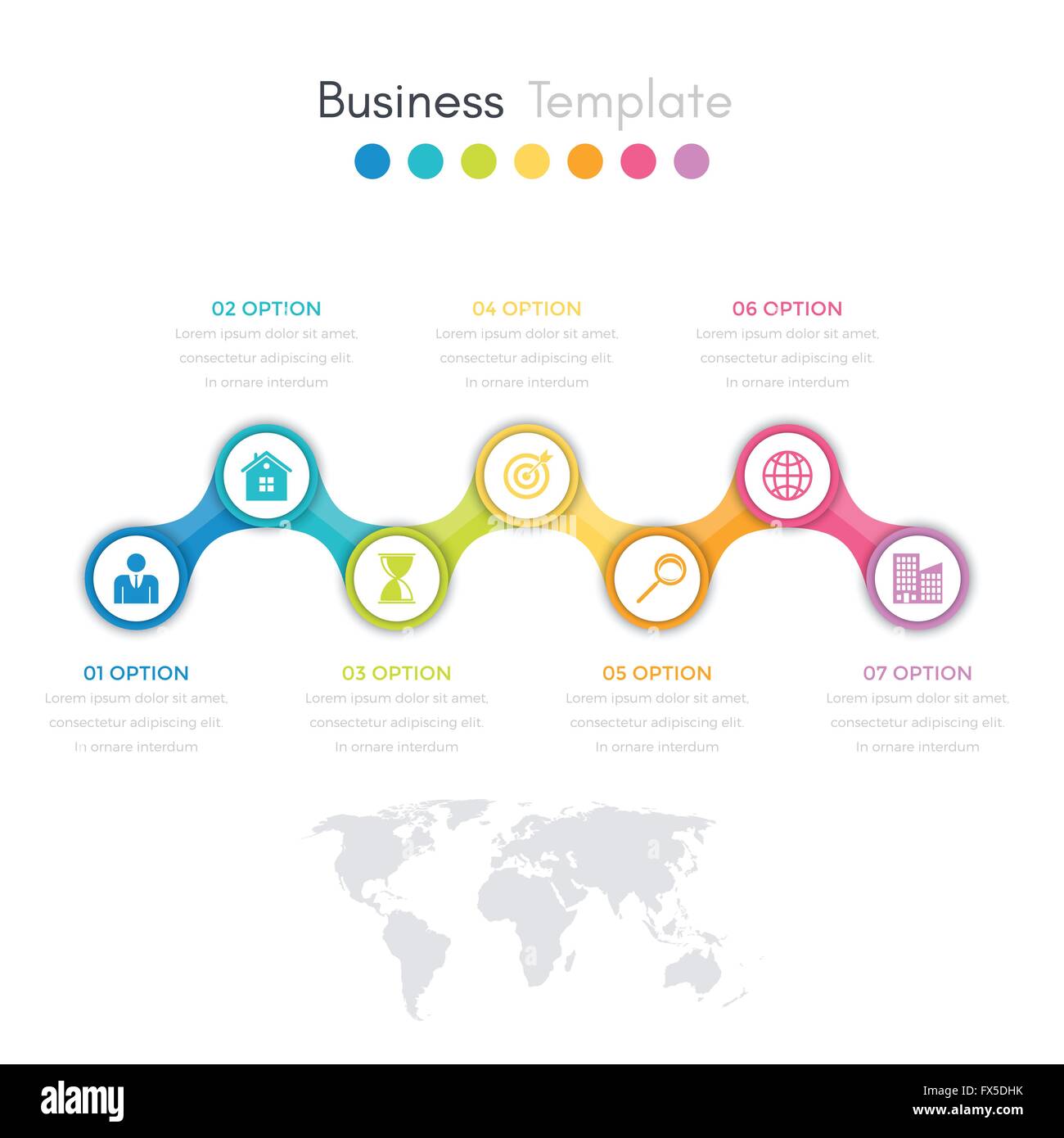 Business Template

02 OPTION
Lorem ipsum dolor sit amet, consectetur adipiscing elit. In ornare interdum

04 OPTION
Lorem ipsum dolor sit amet, consectetur adipiscing elit. In ornare interdum

06 OPTION
Lorem ipsum dolor sit amet, consectetur adipiscing elit. In ornare interdum

01 OPTION
Lorem ipsum dolor sit amet, consectetur adipiscing elit. In ornare interdum

03 OPTION
Lorem ipsum dolor sit amet, consectetur adipiscing elit. In ornare interdum

05 OPTION
Lorem ipsum dolor sit amet, consectetur adipiscing elit. In ornare interdum

07 OPTION
Lorem ipsum dolor sit amet, consectetur adipiscing elit. In ornare interdum

alamy

Image ID: FX5DHK
www.alamy.com