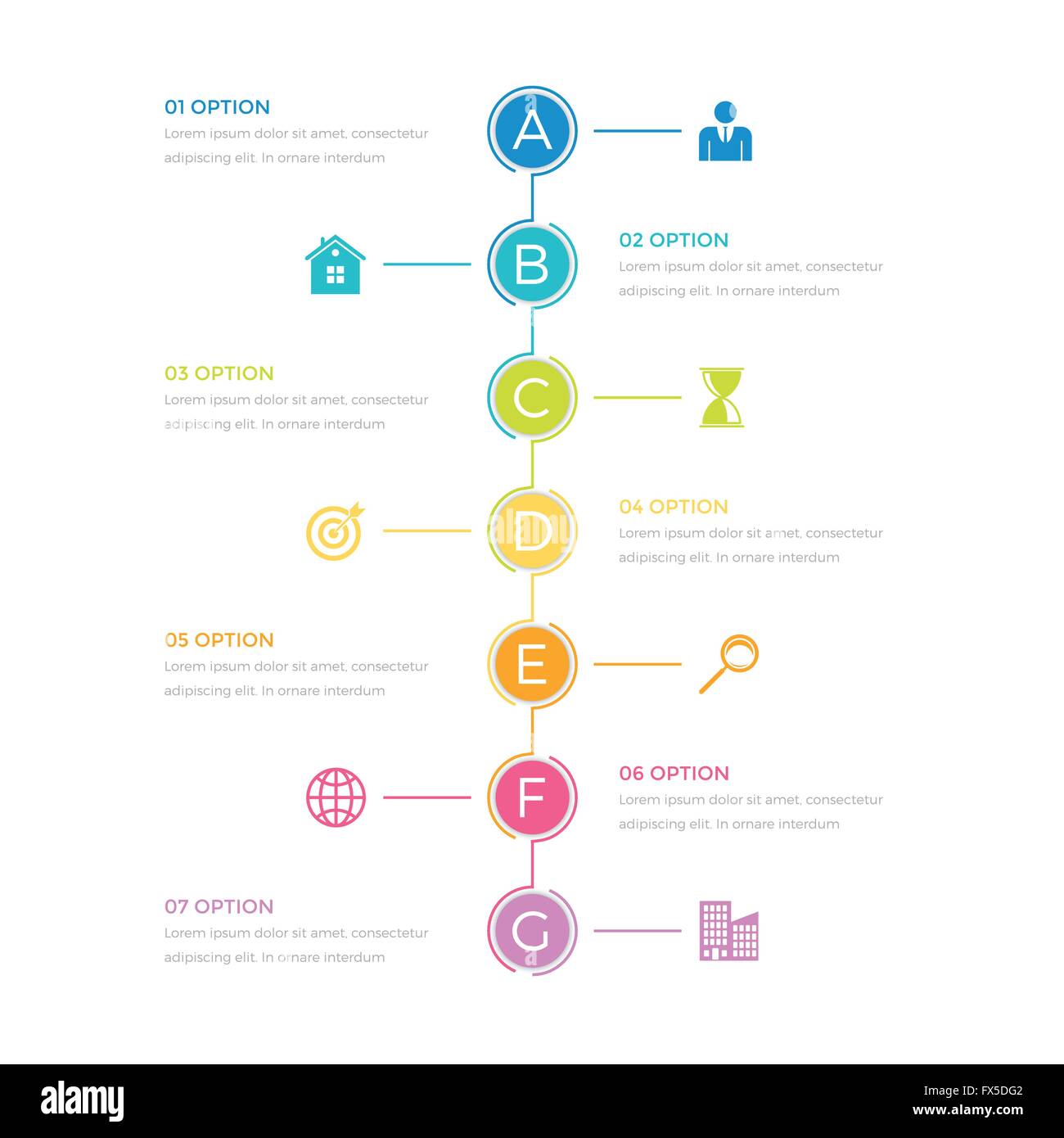 01 OPTION
Lorem ipsum dolor sit amet, consectetur adipiscing elit. In ornare interdum

A

B

02 OPTION
Lorem ipsum dolor sit amet, consectetur adipiscing elit. In ornare interdum

03 OPTION
Lorem ipsum dolor sit amet, consectetur adipiscing elit. In ornare interdum

C

D

04 OPTION
Lorem ipsum dolor sit amet, consectetur adipiscing elit. In ornare interdum

05 OPTION
Lorem ipsum dolor sit amet, consectetur adipiscing elit. In ornare interdum

E

F

06 OPTION
Lorem ipsum dolor sit amet, consectetur adipiscing elit. In ornare interdum

07 OPTION
Lorem ipsum dolor sit amet, consectetur adipiscing elit. In ornare interdum

G

alamy

Image ID: FX5DG2
www.alamy.com