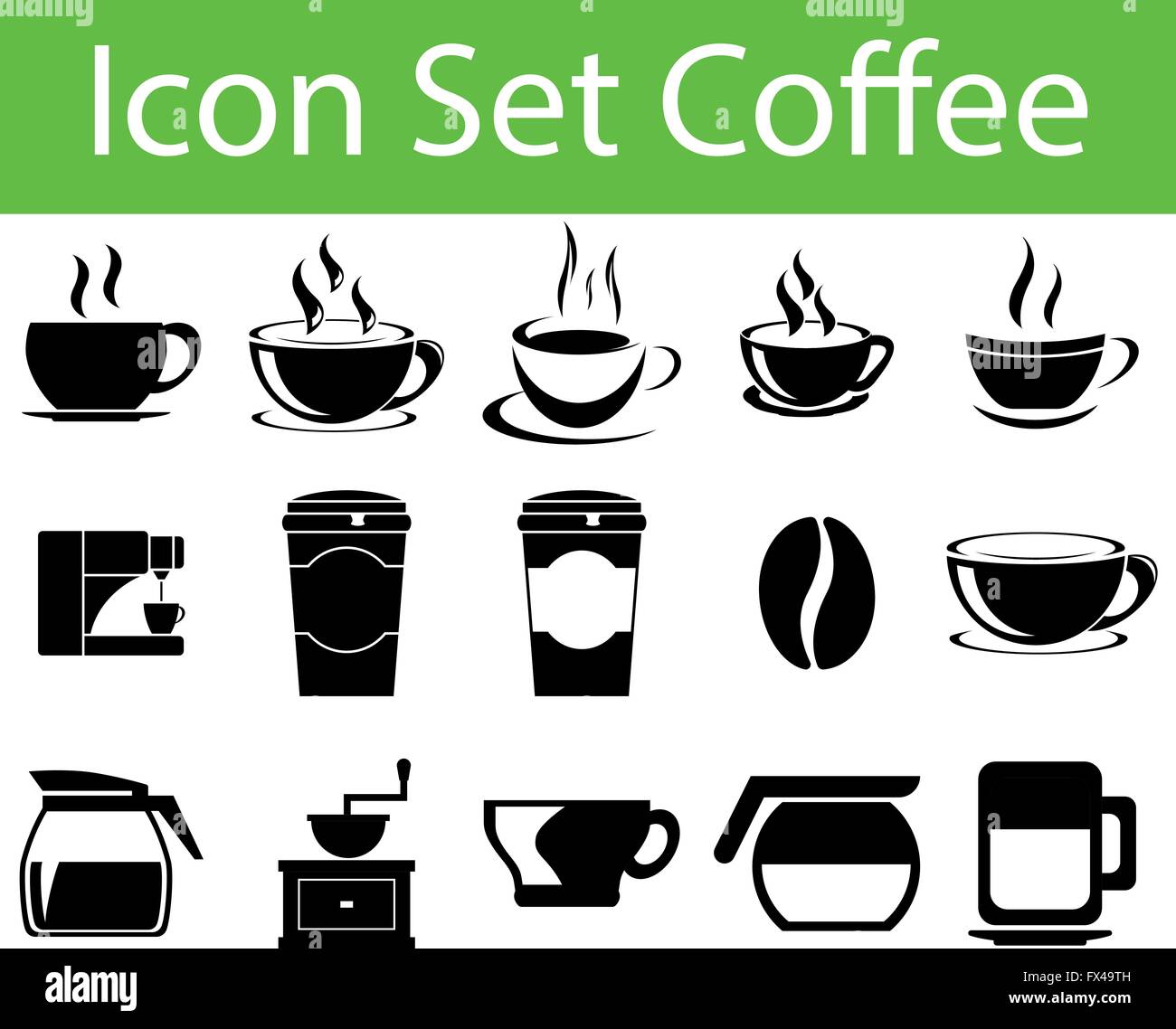 Icon Set Coffee

alamy

FX49TH
www.alamy.com