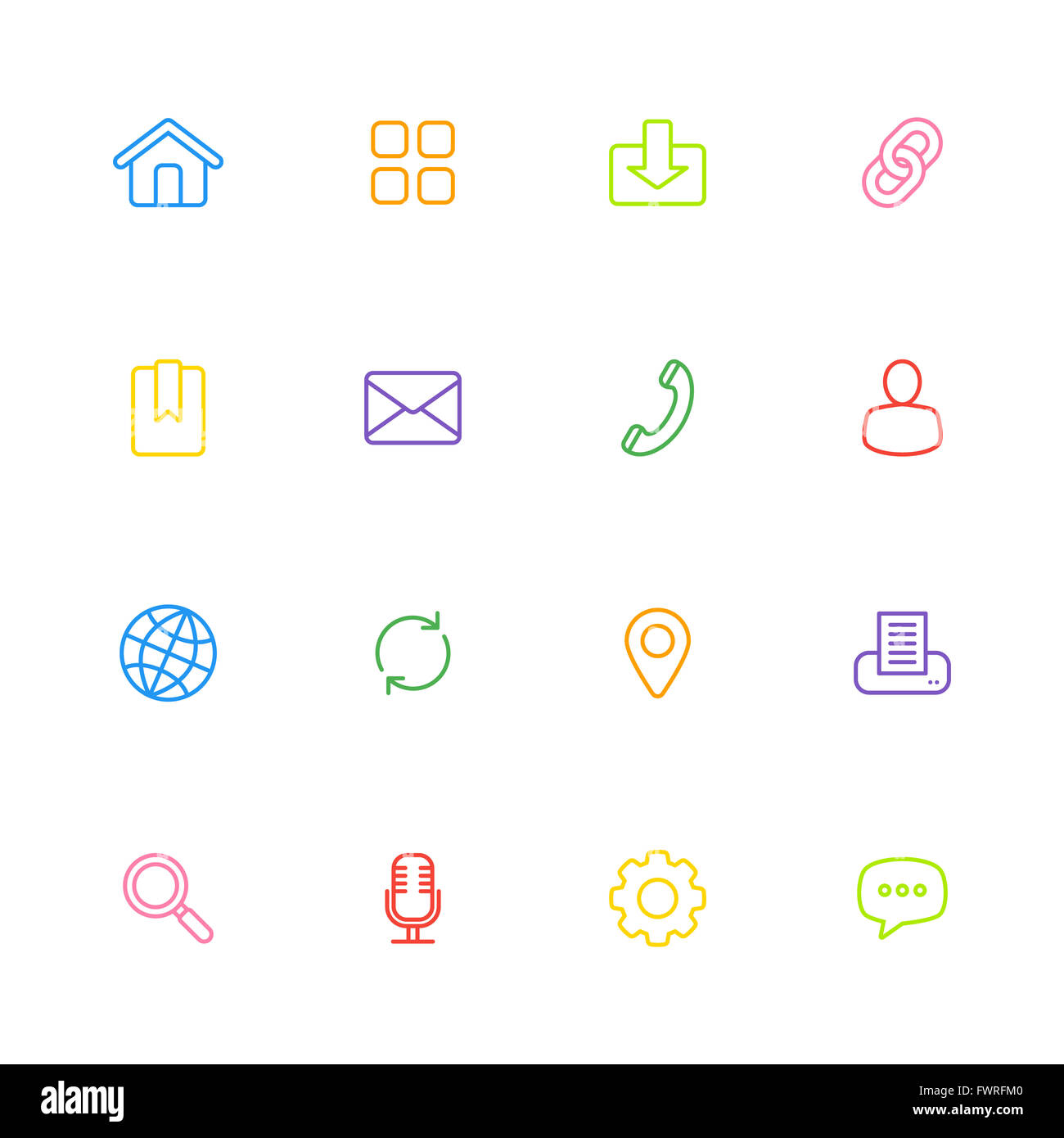 alamy

FWRFM0

www.alamy.com