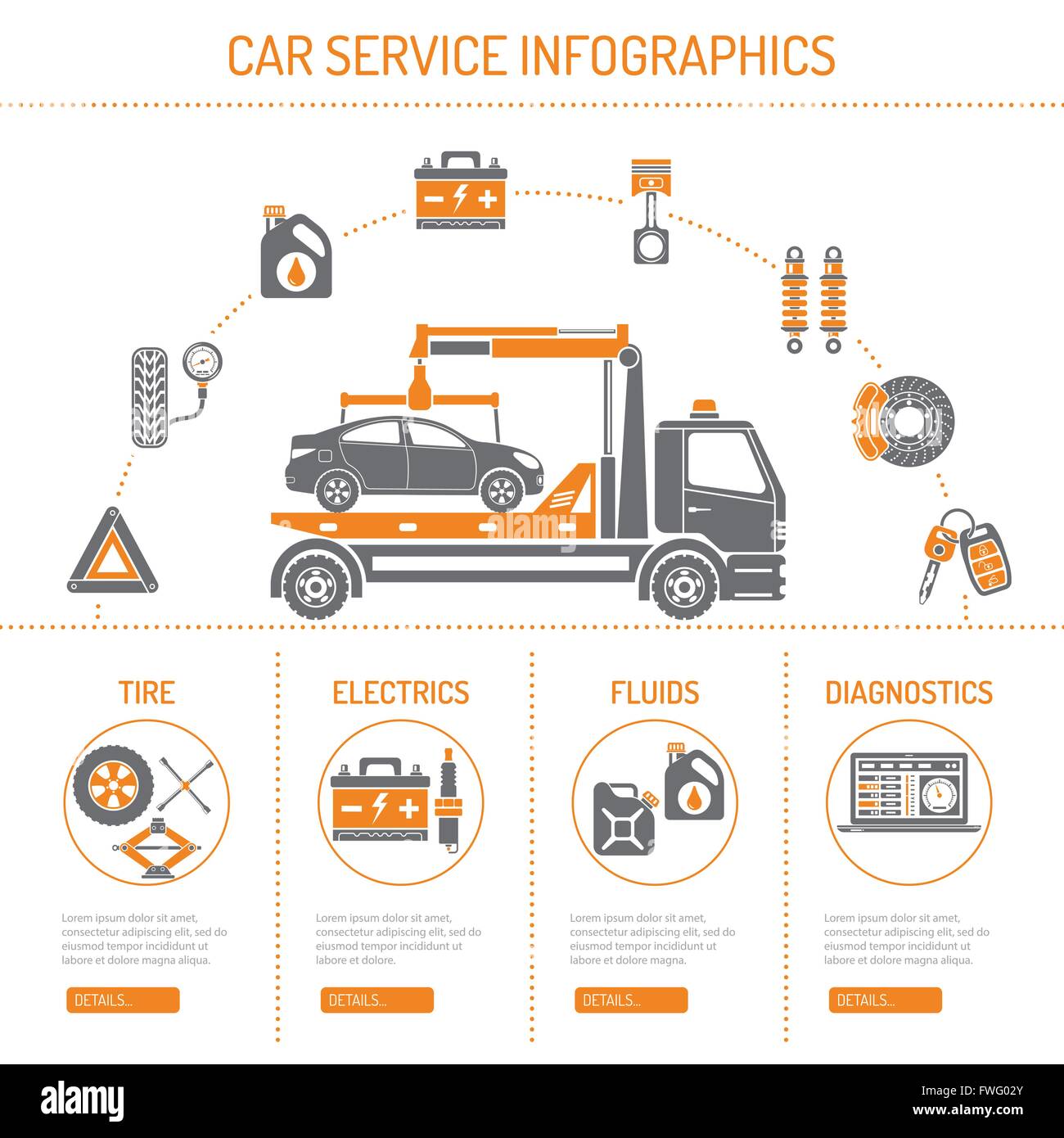 CAR SERVICE INFOGRAPHICS

alamy

TIRE

Lorem ipsum dolor sit amet, consectetur adipiscing elit, sed do eiusmod tempor incididunt ut labore et dolore magna aliqua.

DETAILS...

ELECTRICS

Lorem ipsum dolor sit amet, consectetur adipiscing elit, sed do eiusmod tempor incididunt ut labore et dolore.

DETAILS...

FLUIDS

Lorem ipsum dolor sit amet, consectetur adipiscing elit, sed do eiusmod tempor incididunt ut labore et dolore magna.

DETAILS...

DIAGNOSTICS

Lorem ipsum dolor sit amet, consectetur adipiscing elit, sed do eiusmod tempor incididunt ut labore et dolore magna aliqua.

DETAILS...

alamy

Image ID: FWG02Y
www.alamy.com