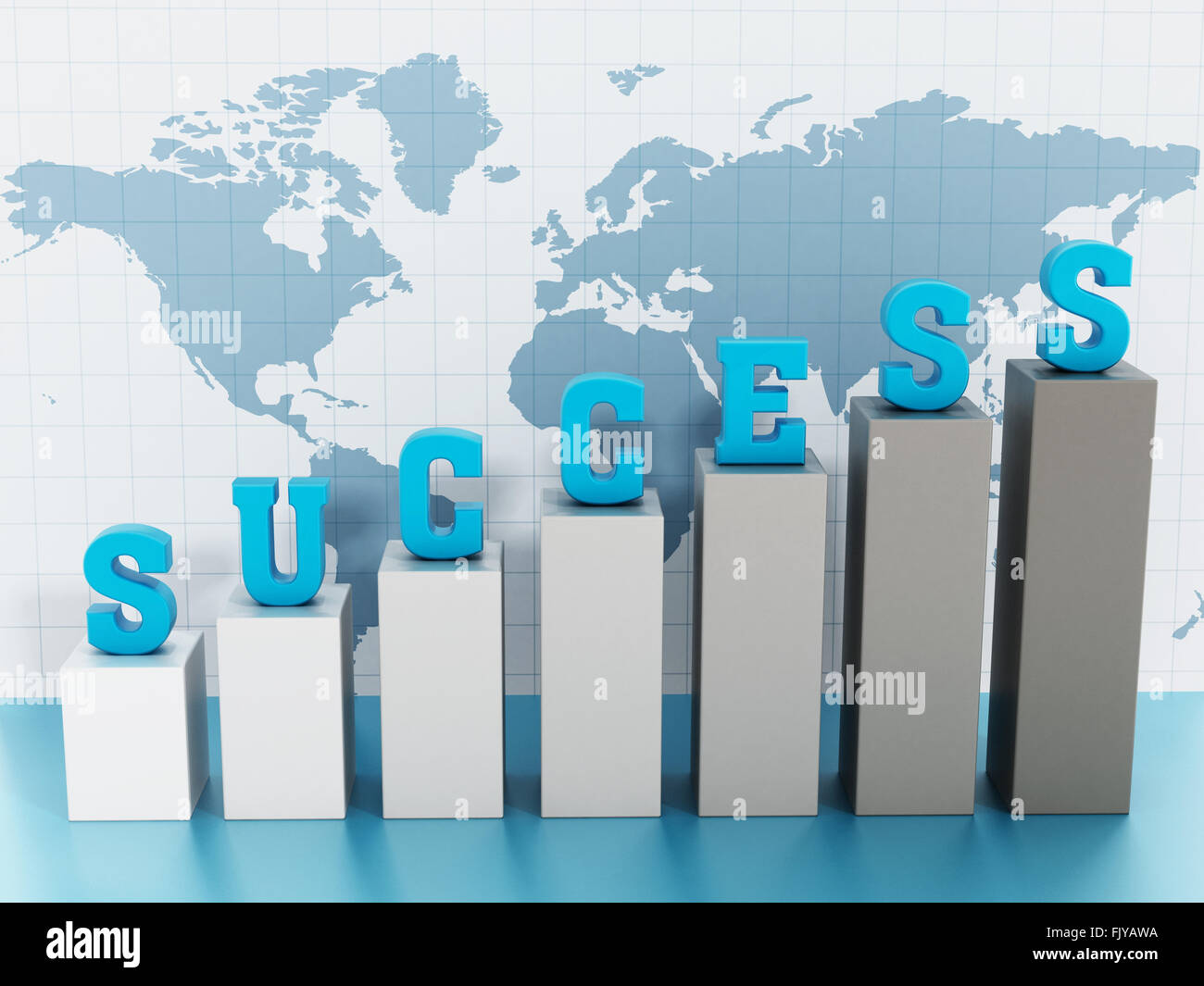 SUCCESS

alamy

alamy

alamy

alamy

alamy

FJYAWA

www.alamy.com