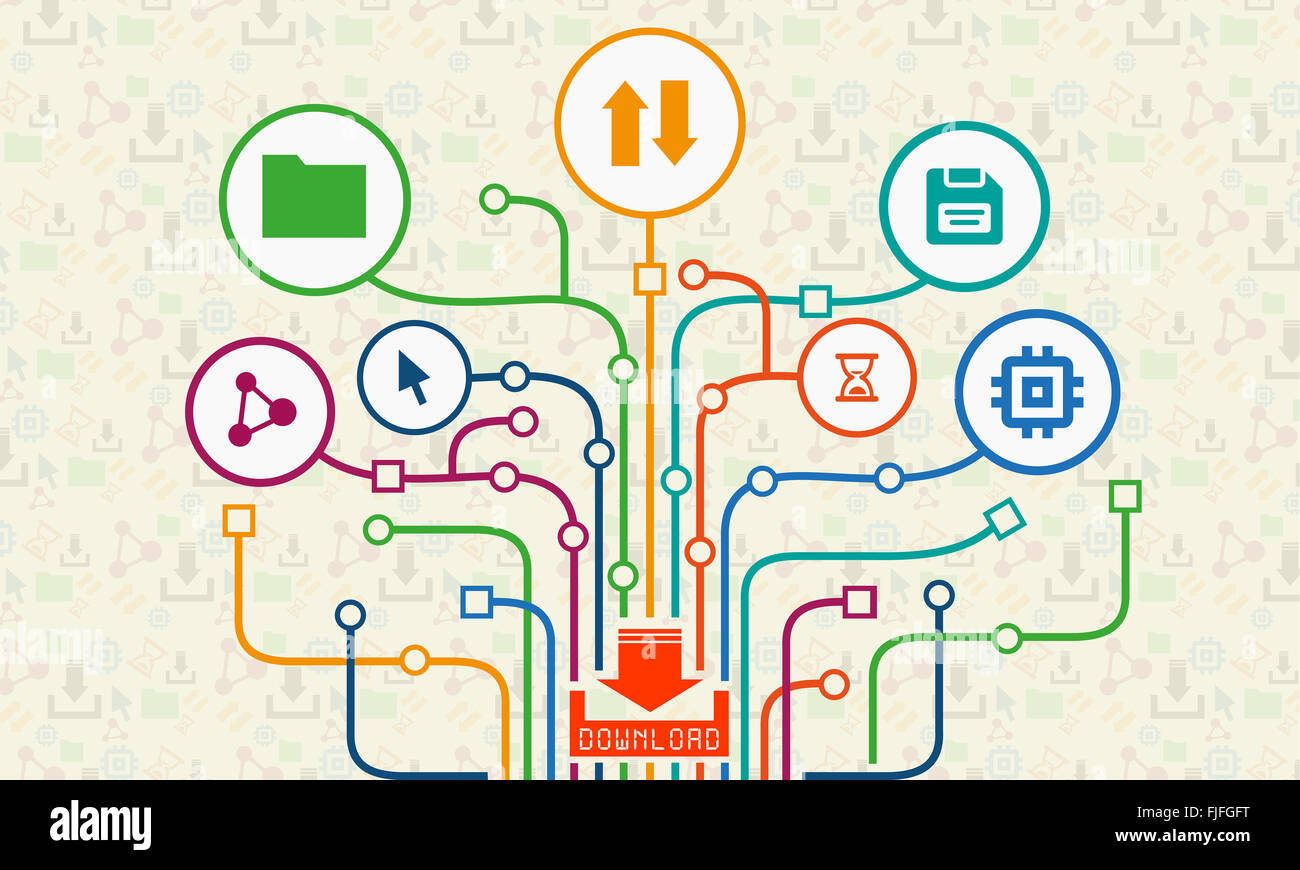 DOWNLOAD

alamy

FJFGFT

www.alamy.com