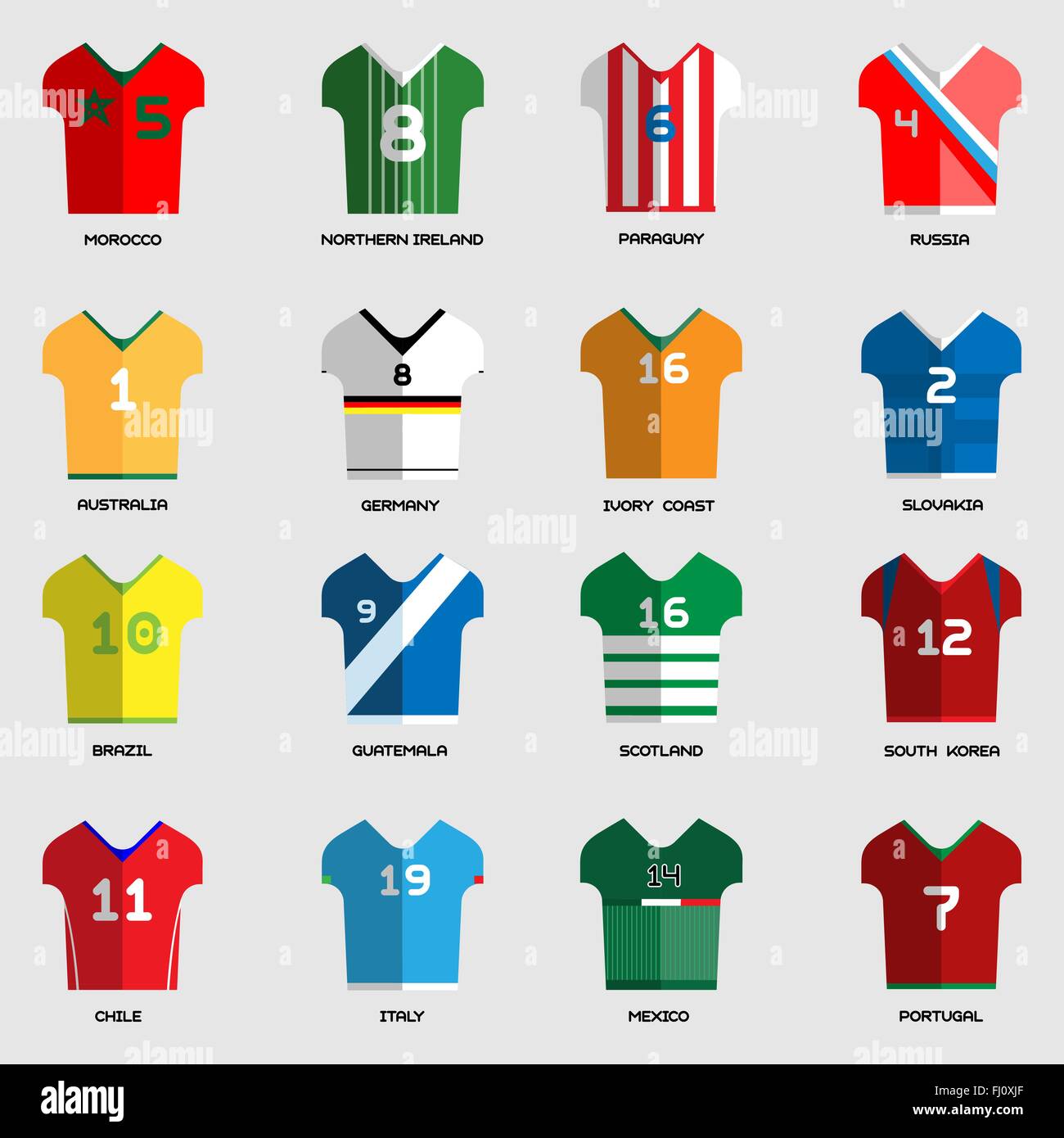 5
MOROCCO

8
NORTHERN IRELAND

6
PARAGUAY

4
RUSSIA

1
AUSTRALIA

8
GERMANY

16
IVORY COAST

2
SLOVAKIA

10
BRAZIL

9
GUATEMALA

16
SCOTLAND

12
SOUTH KOREA

11
CHILE

19
ITALY

14
MEXICO

7
PORTUGAL

alamy

Image ID: FJ0XJF
www.alamy.com