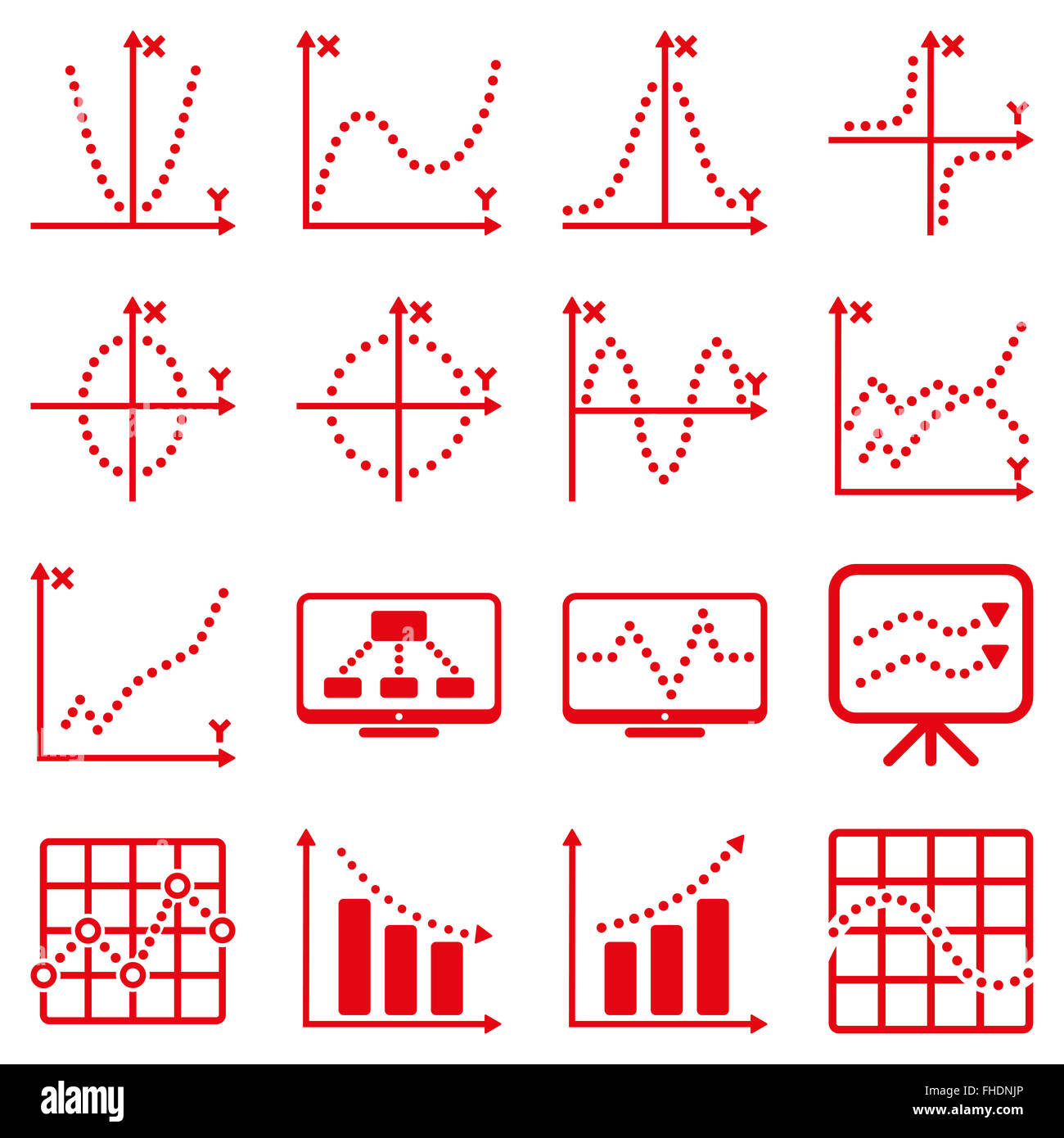 X
Y
X
Y
X
Y
X
Y
X
Y
X
Y
X
Y
X
Y
X
Y

alamy
FHDNJP
www.alamy.com