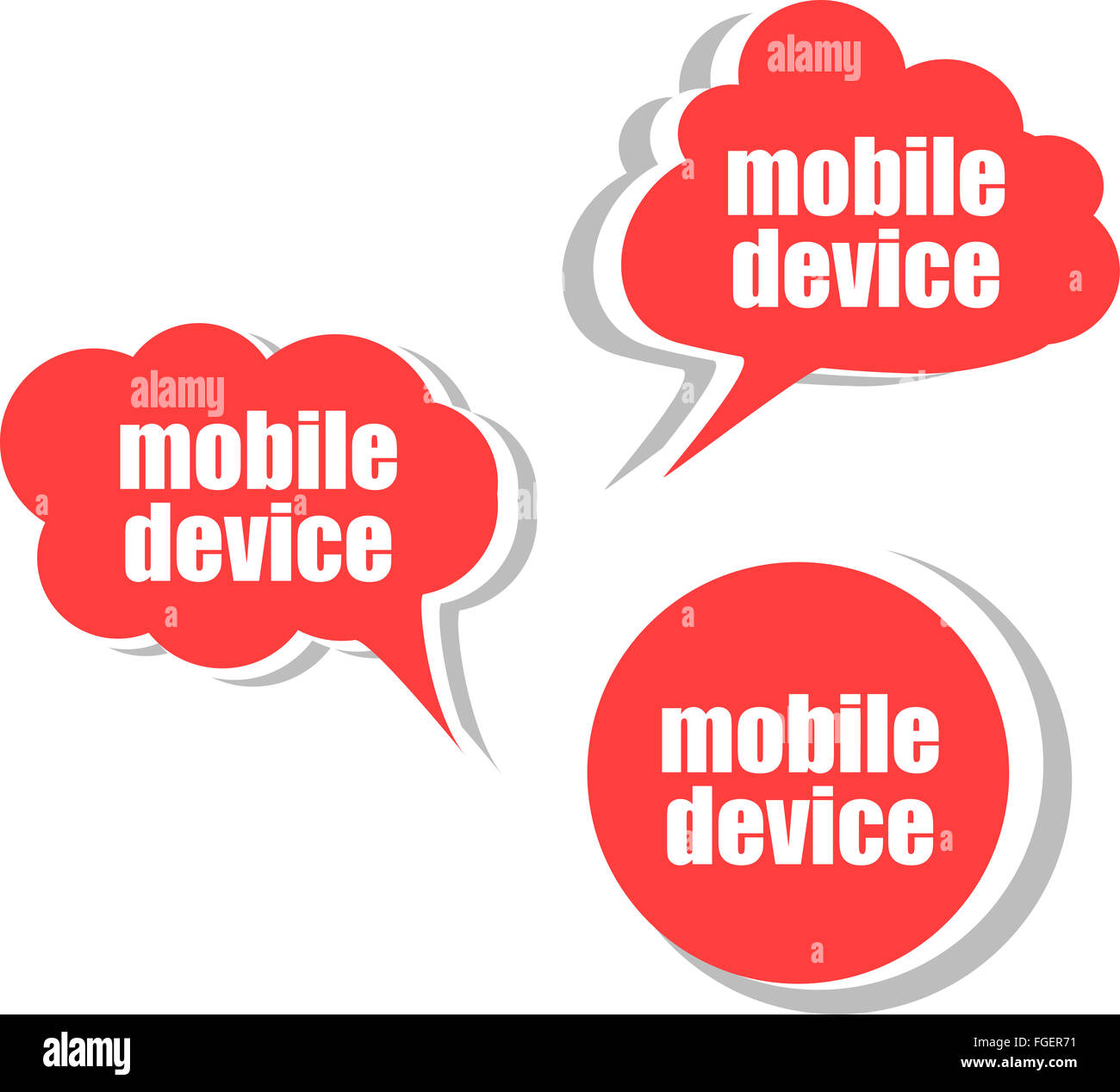 alamy

mobile device

alamy

mobile device

mobile device

alamy

FGER71

www.alamy.com