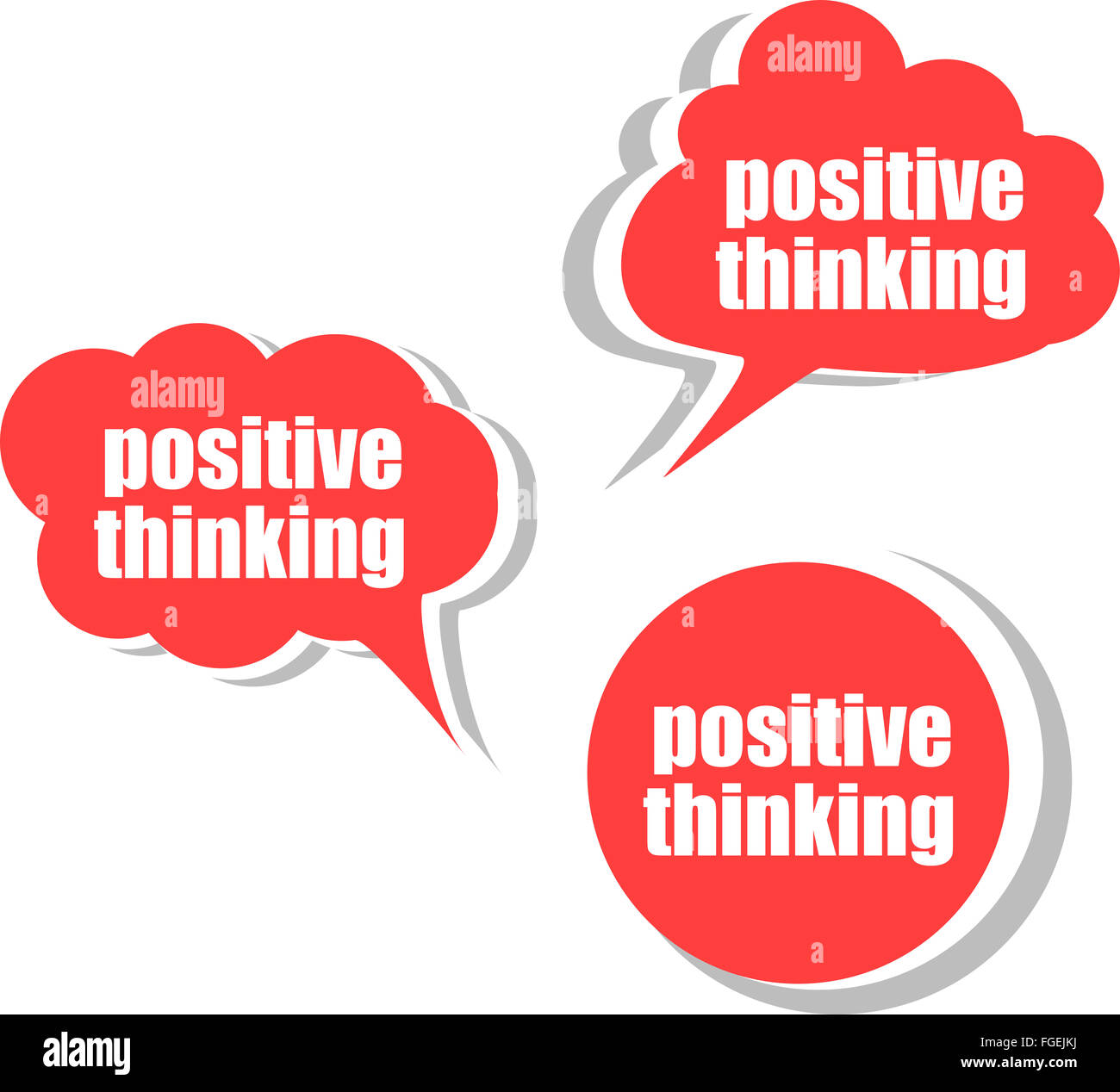 alamy

positive thinking

alamy

positive thinking

positive thinking

alamy

FGEJKJ

www.alamy.com