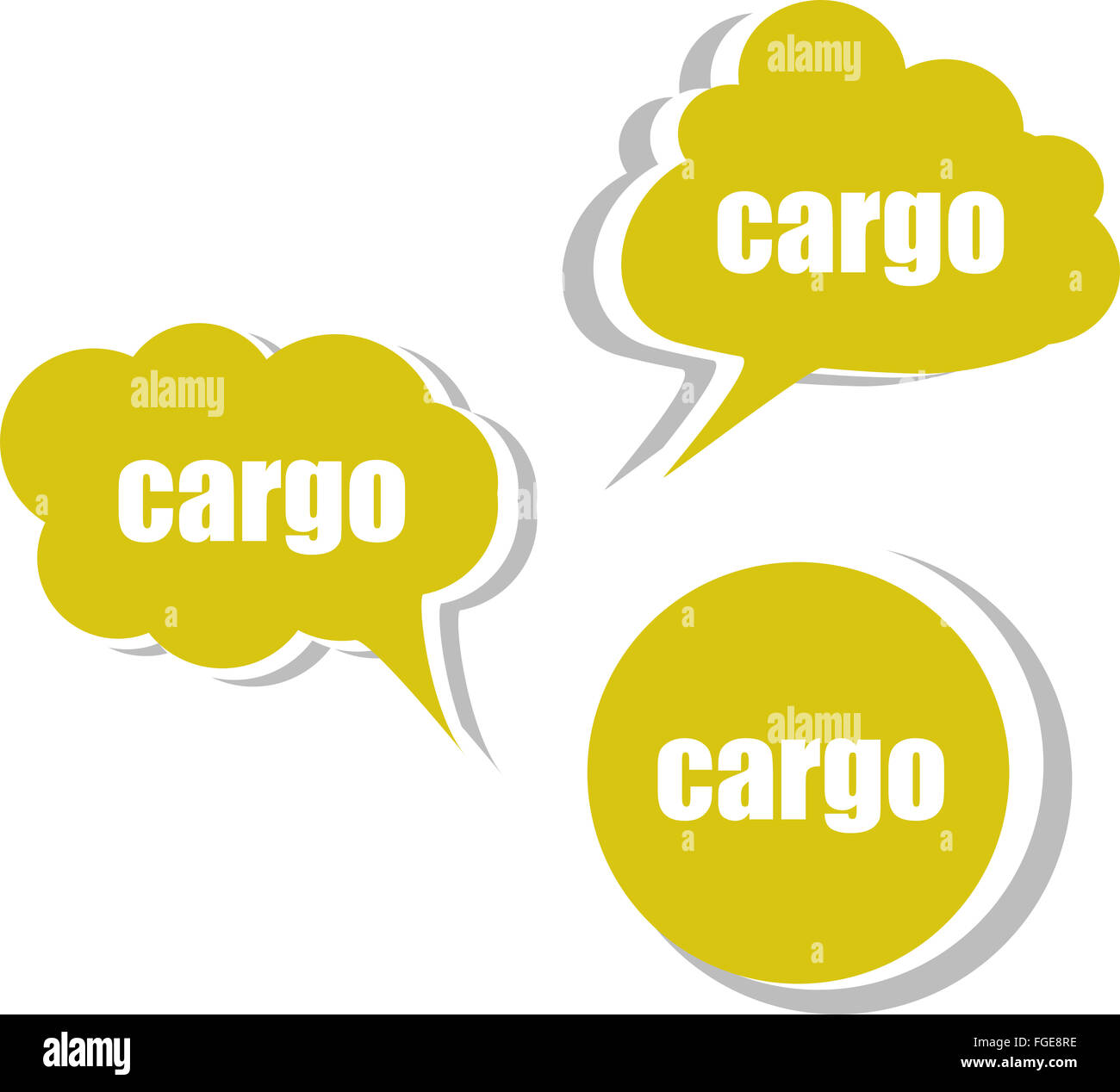 alamy
cargo

alamy
cargo

alamy
cargo

alamy
FGE8RE
www.alamy.com