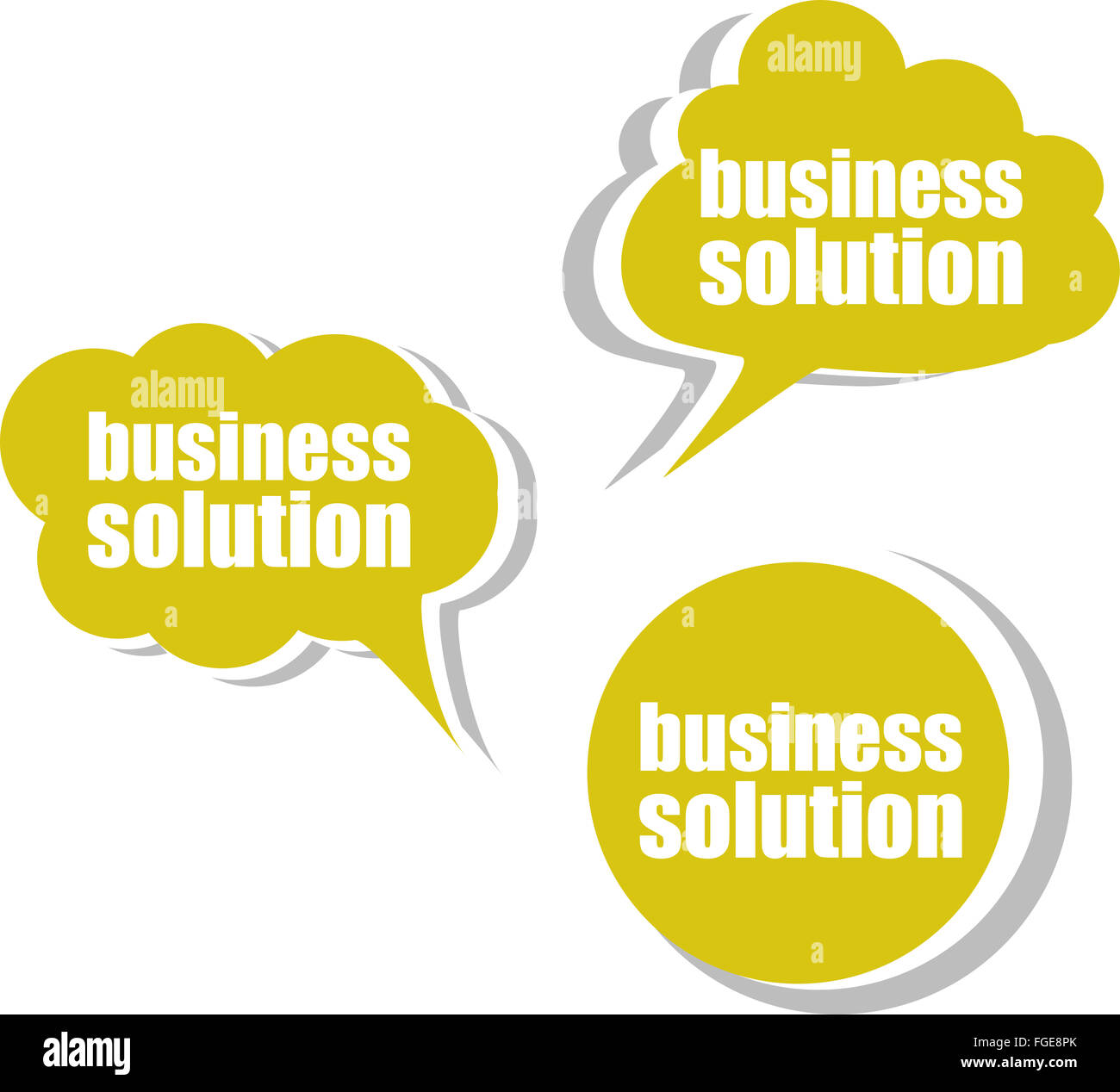 alamy

business solution

alamy

business solution

business solution

alamy

FGE8PK

www.alamy.com