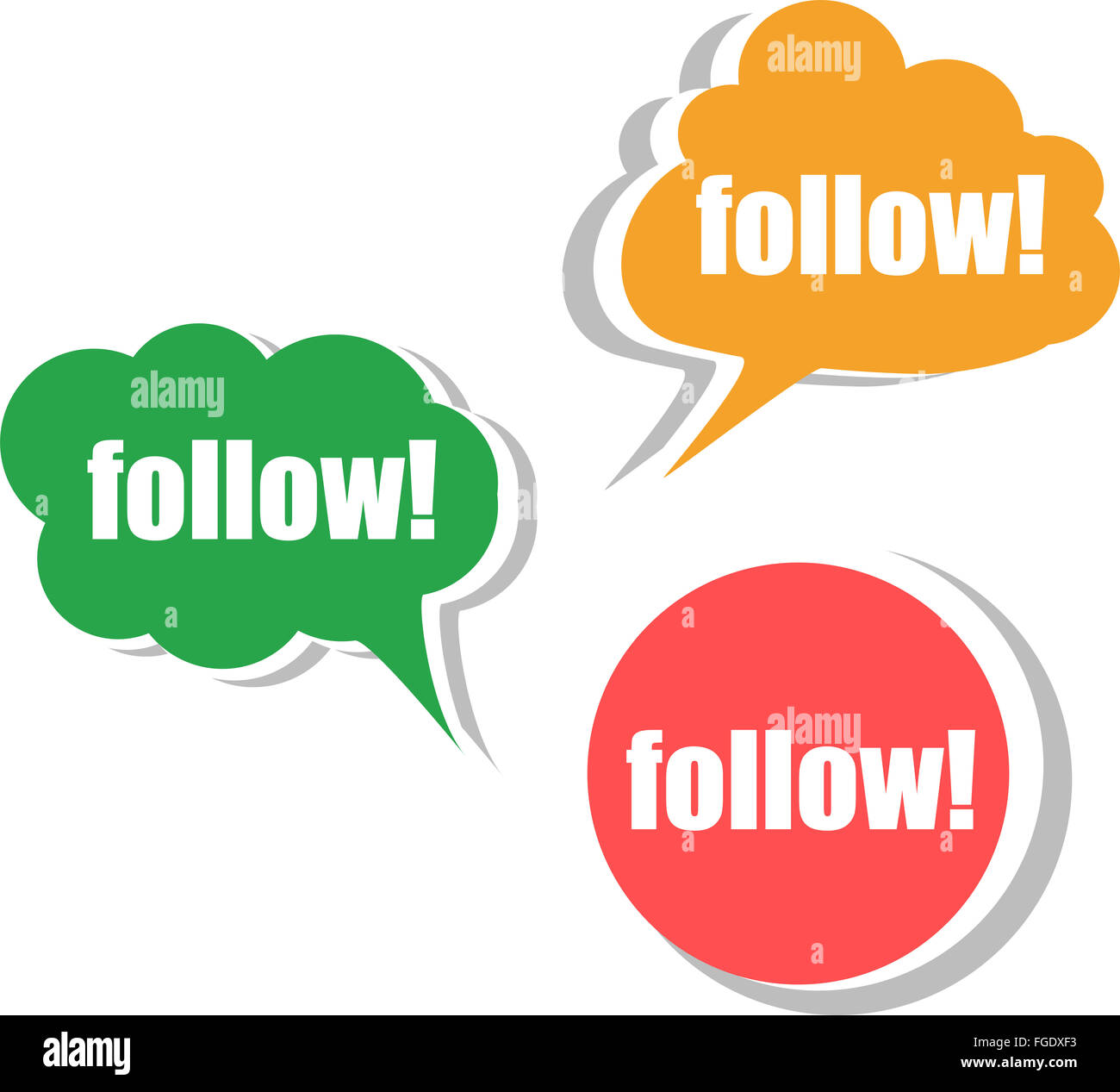 alamy
follow!

alamy
follow!

alamy
follow!

alamy

FGDXF3
www.alamy.com