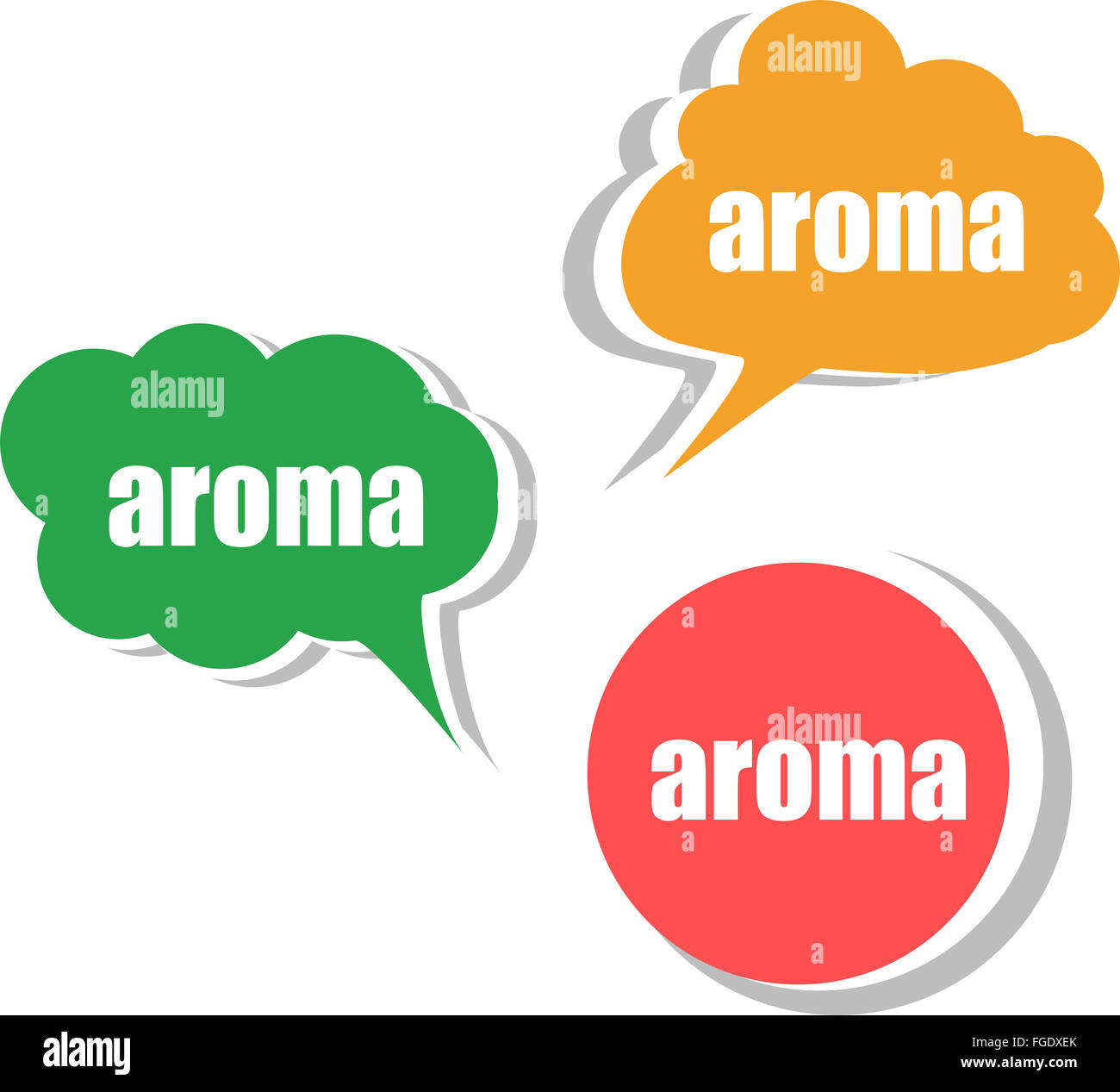 alamy
aroma

alamy
aroma

alamy
aroma

alamy
FGDXEK
www.alamy.com