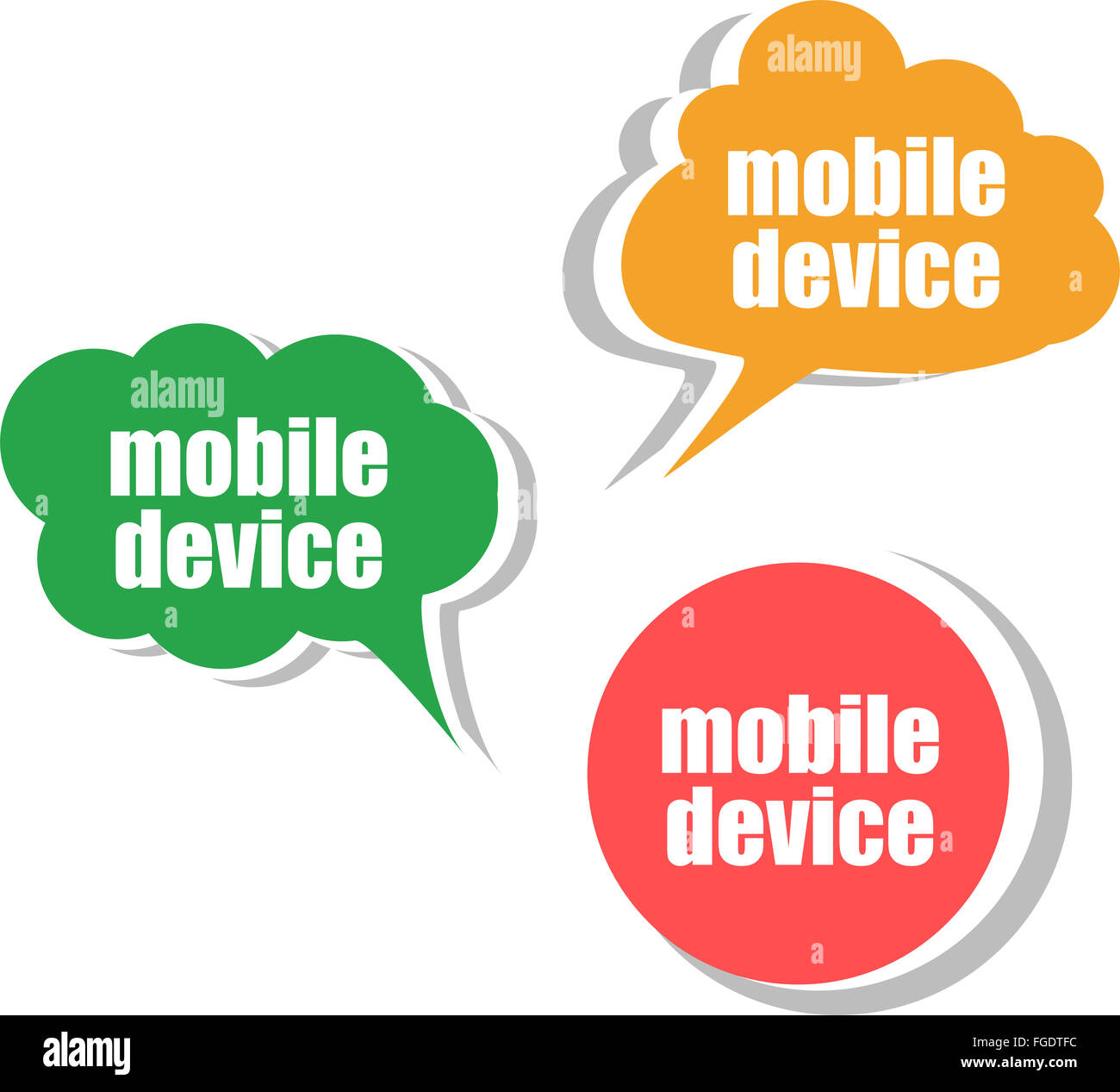 alamy
mobile device

alamy
mobile device

mobile device

alamy
FGDTFC
www.alamy.com