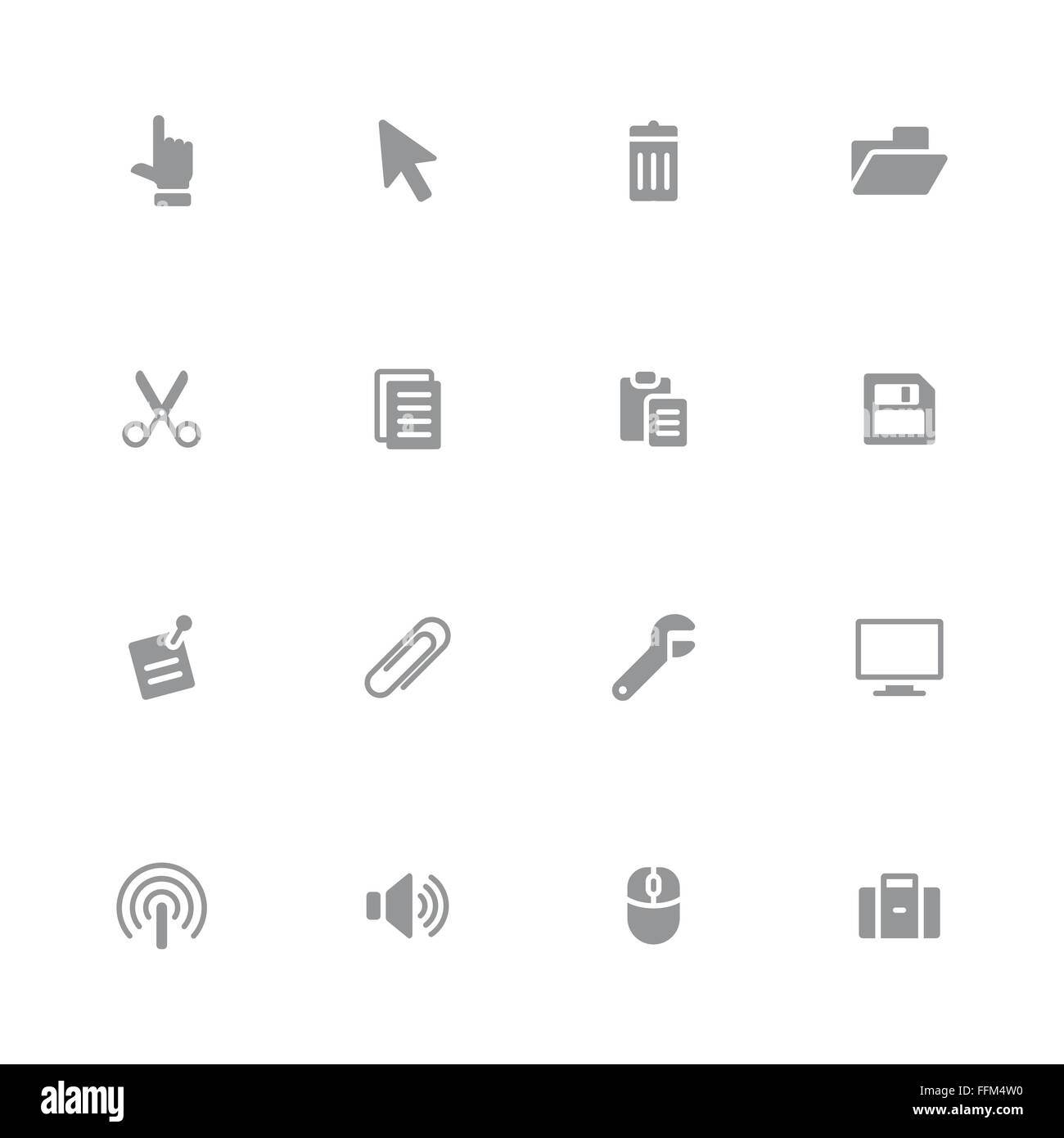 alamy

FFM4W0

www.alamy.com