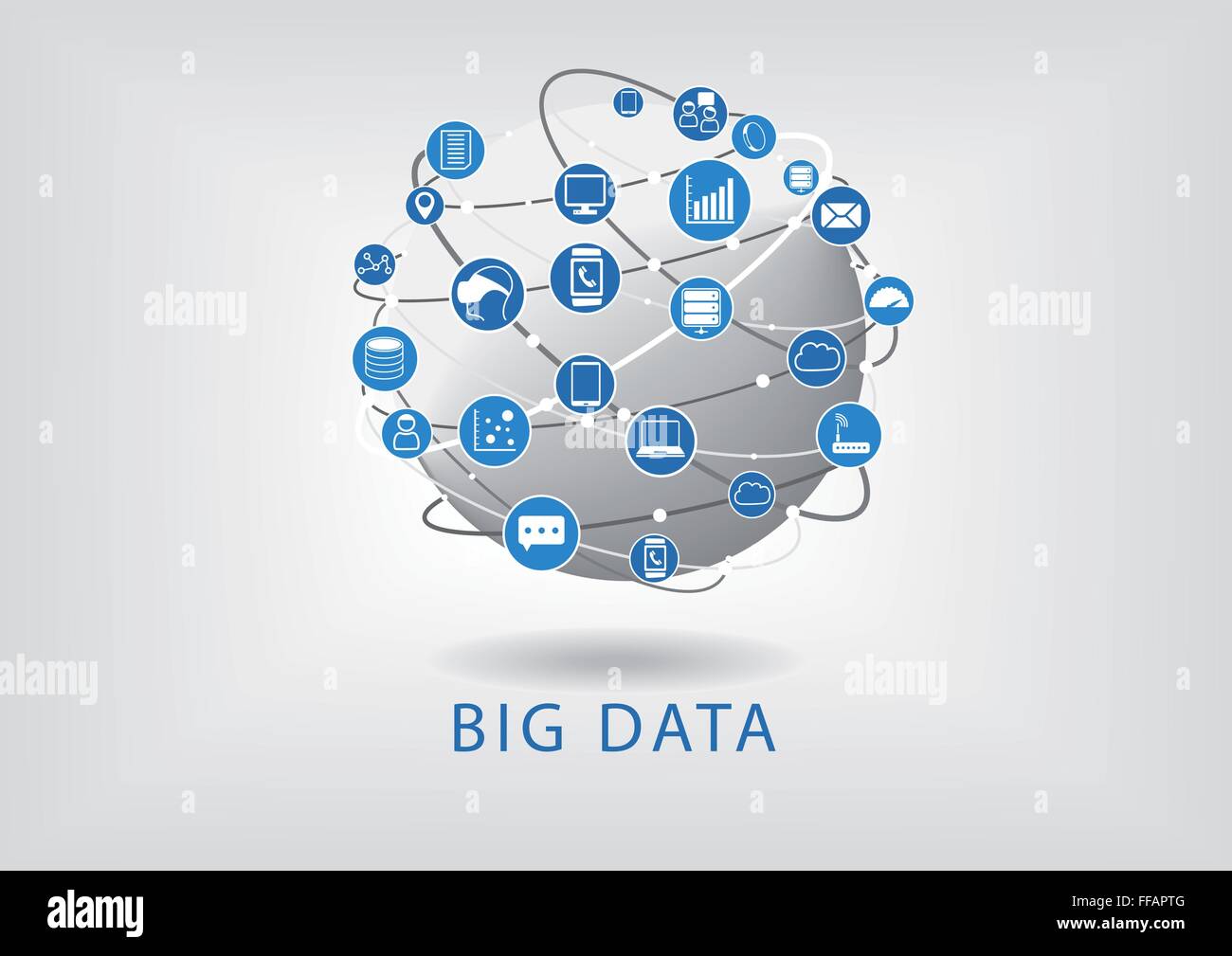 alamy
alamy
alamy
alamy
alamy

BIG DATA

alamy
FFAPTG
www.alamy.com