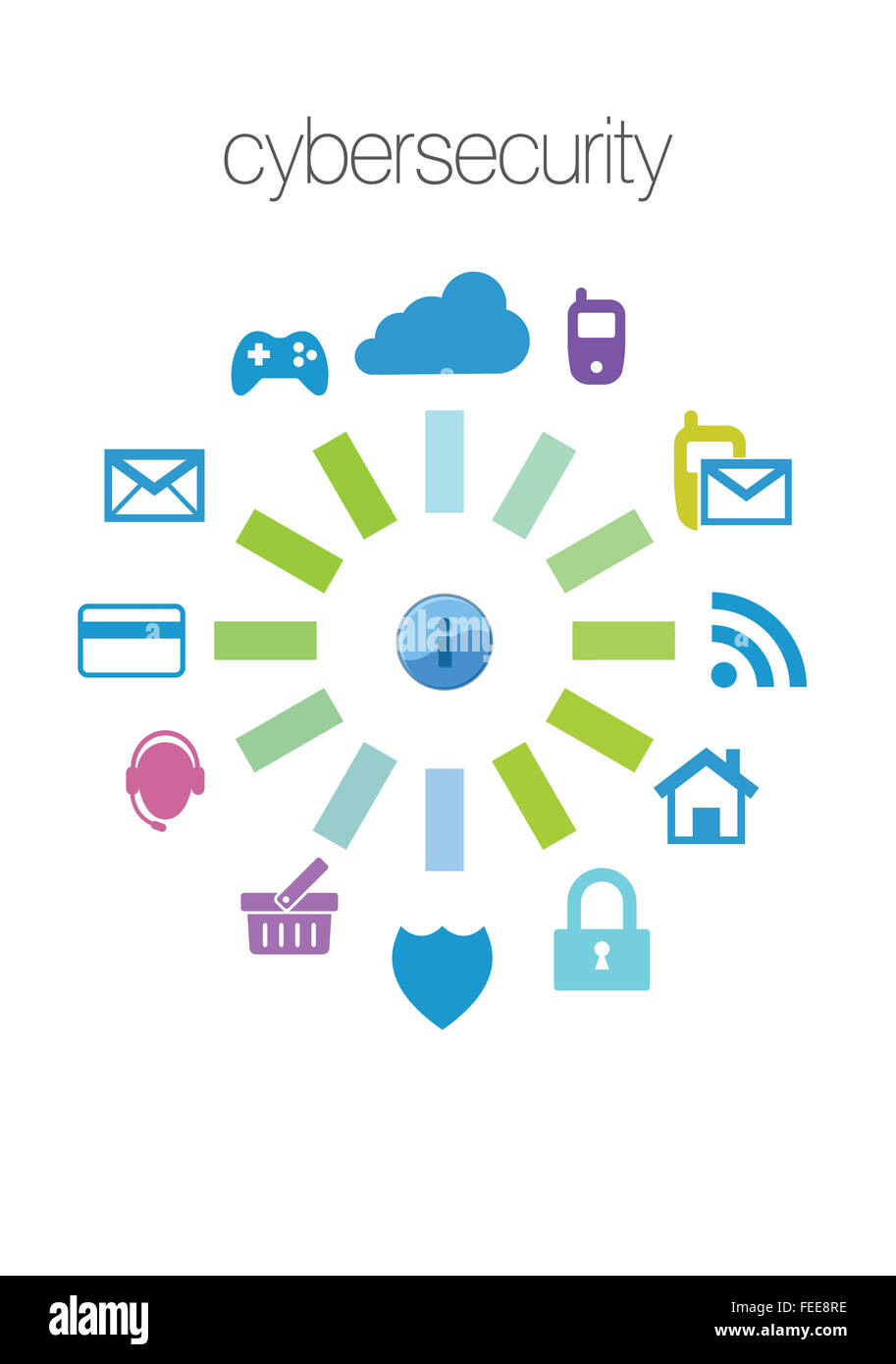 cybersecurity

alamy

alamy

FEE8RE

www.alamy.com