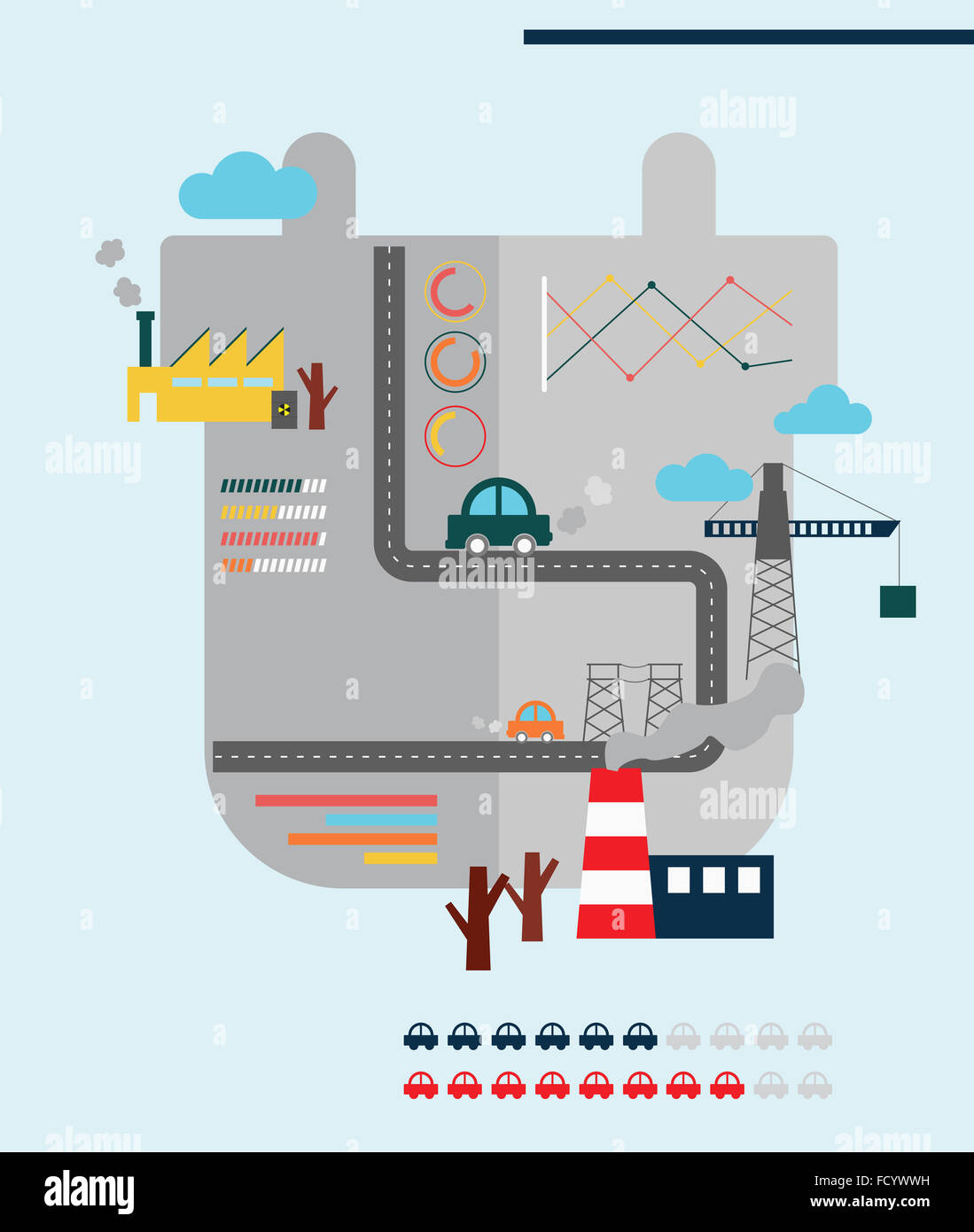 alamy

alamy

alamy

alamy

alamy

alamy
FCYWWH
www.alamy.com