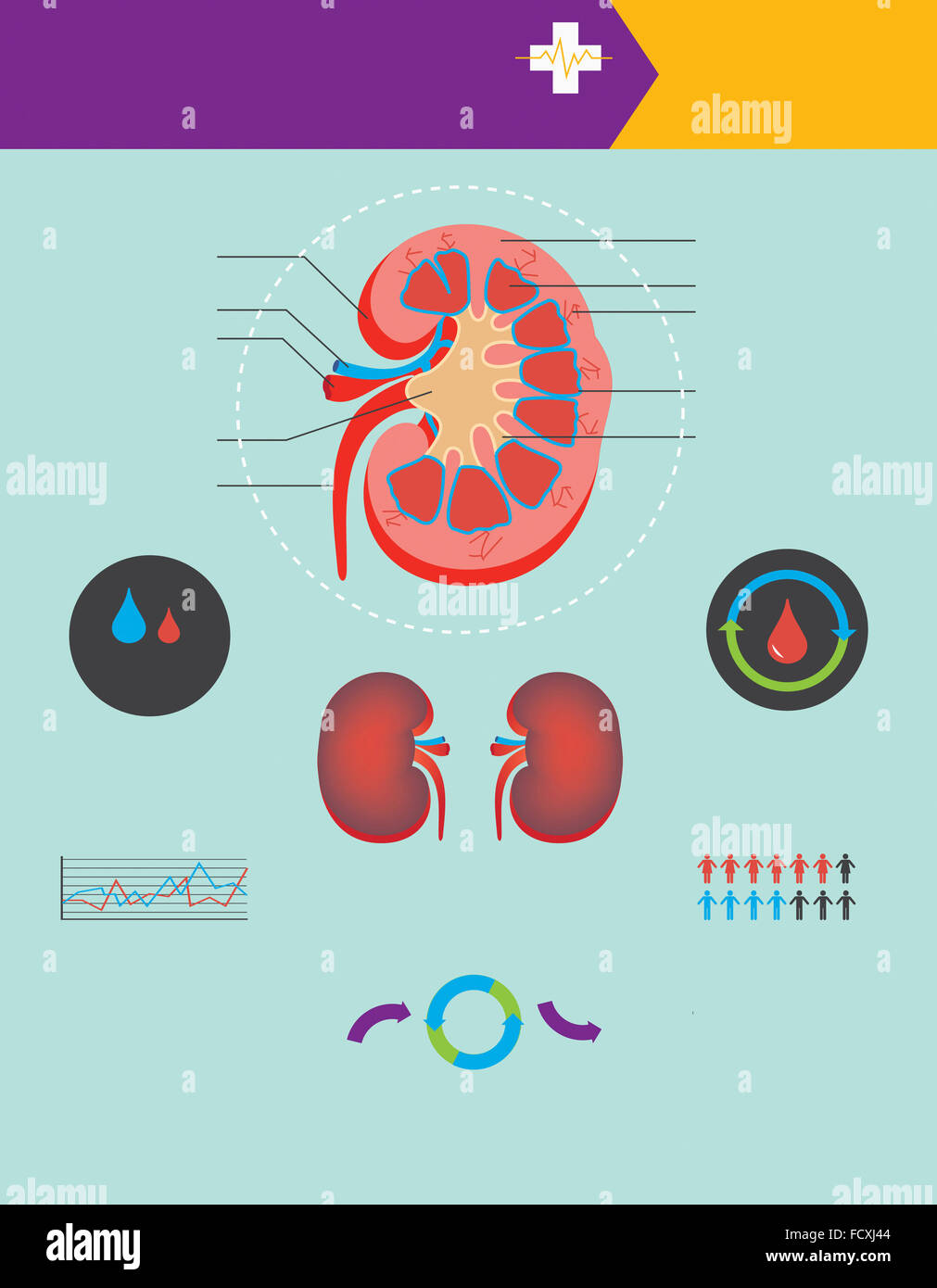 alamy

alamy

alamy

alamy

alamy

alamy

alamy

alamy

FCXJ44
www.alamy.com