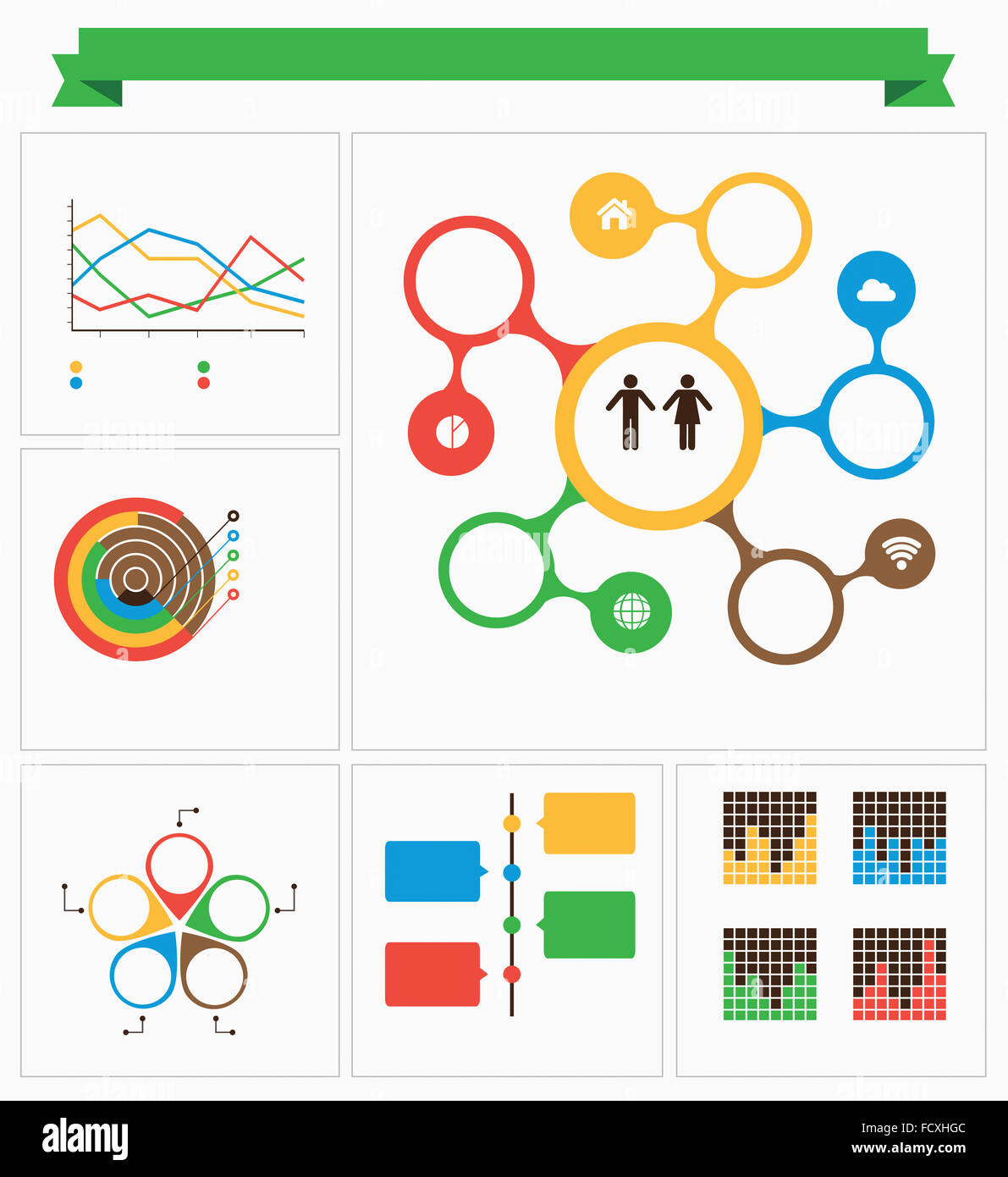 alamy

FCXHGC
www.alamy.com