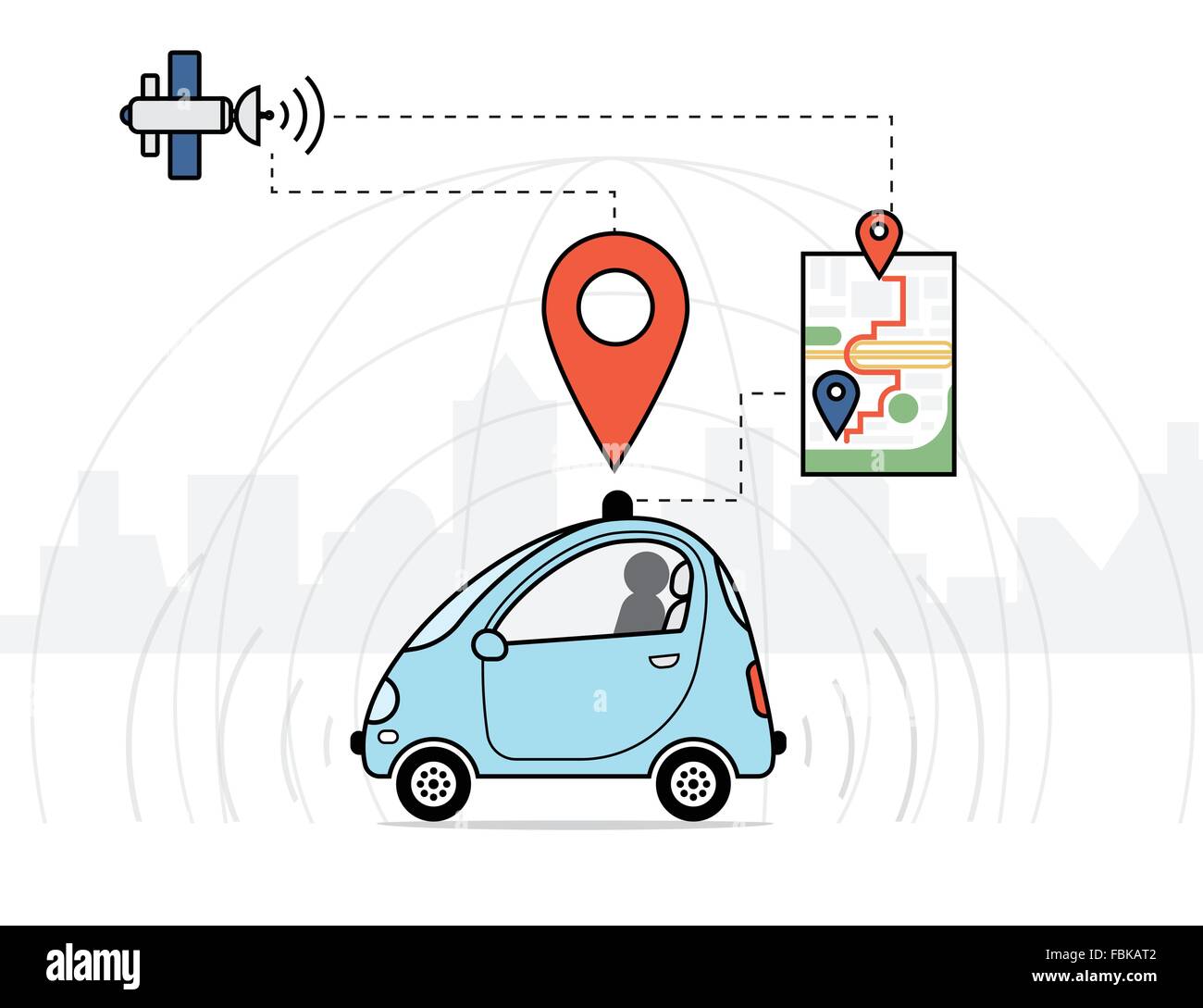 alamy

FBKAT2
www.alamy.com