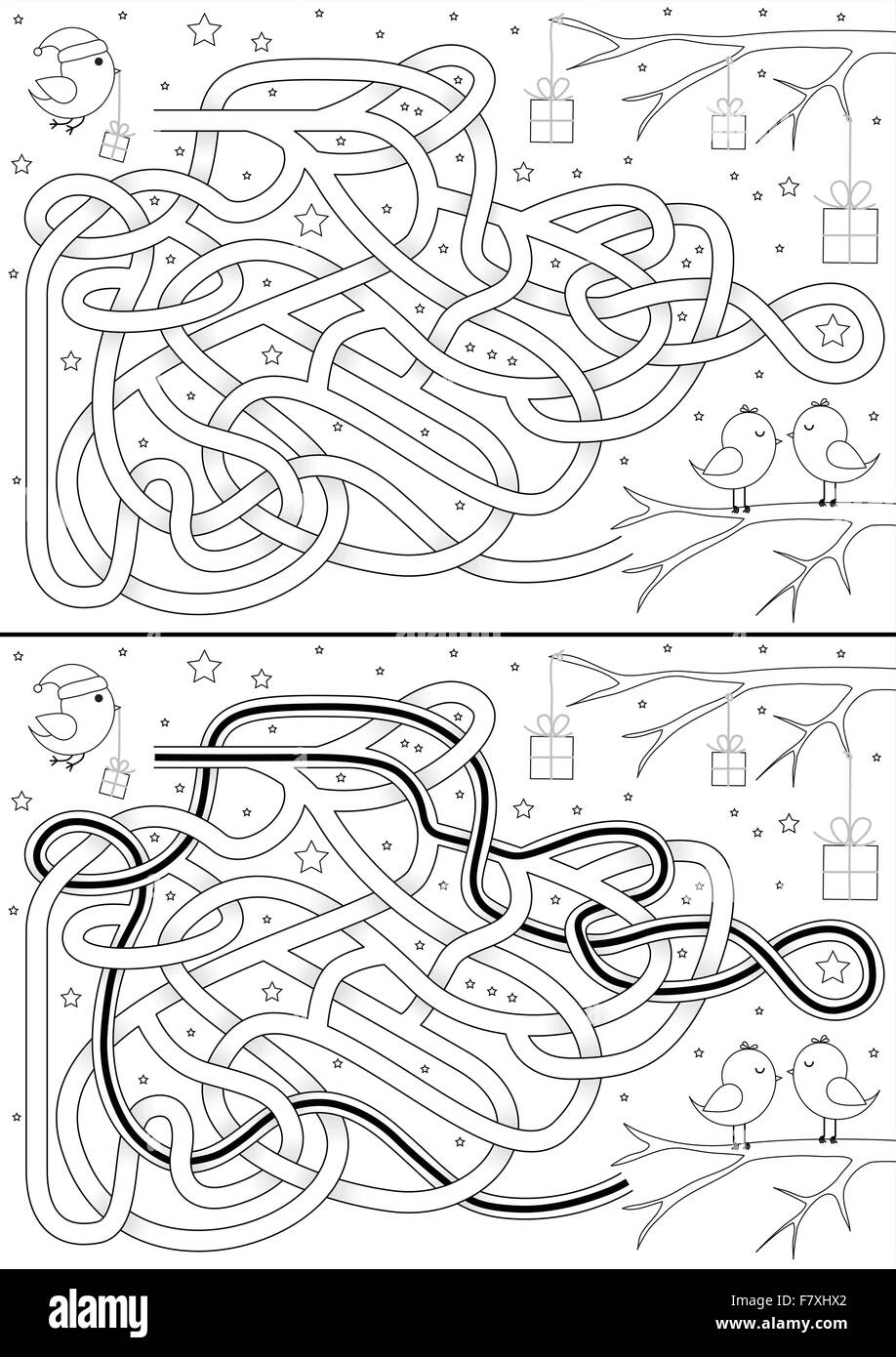 alamy

F7XHX2

www.alamy.com