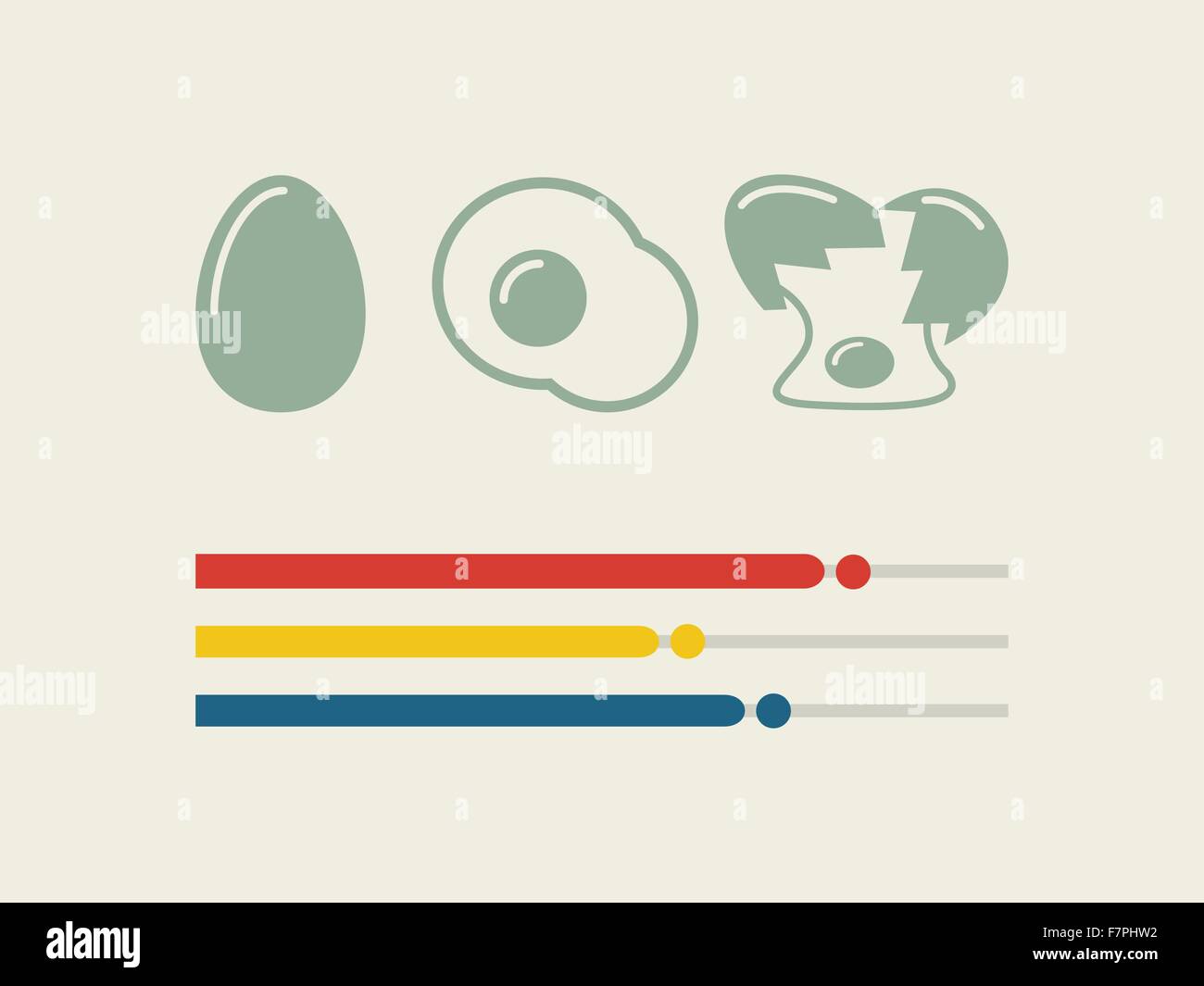 alamy
alamy
alamy
alamy
alamy

alamy
F7PHW2
www.alamy.com