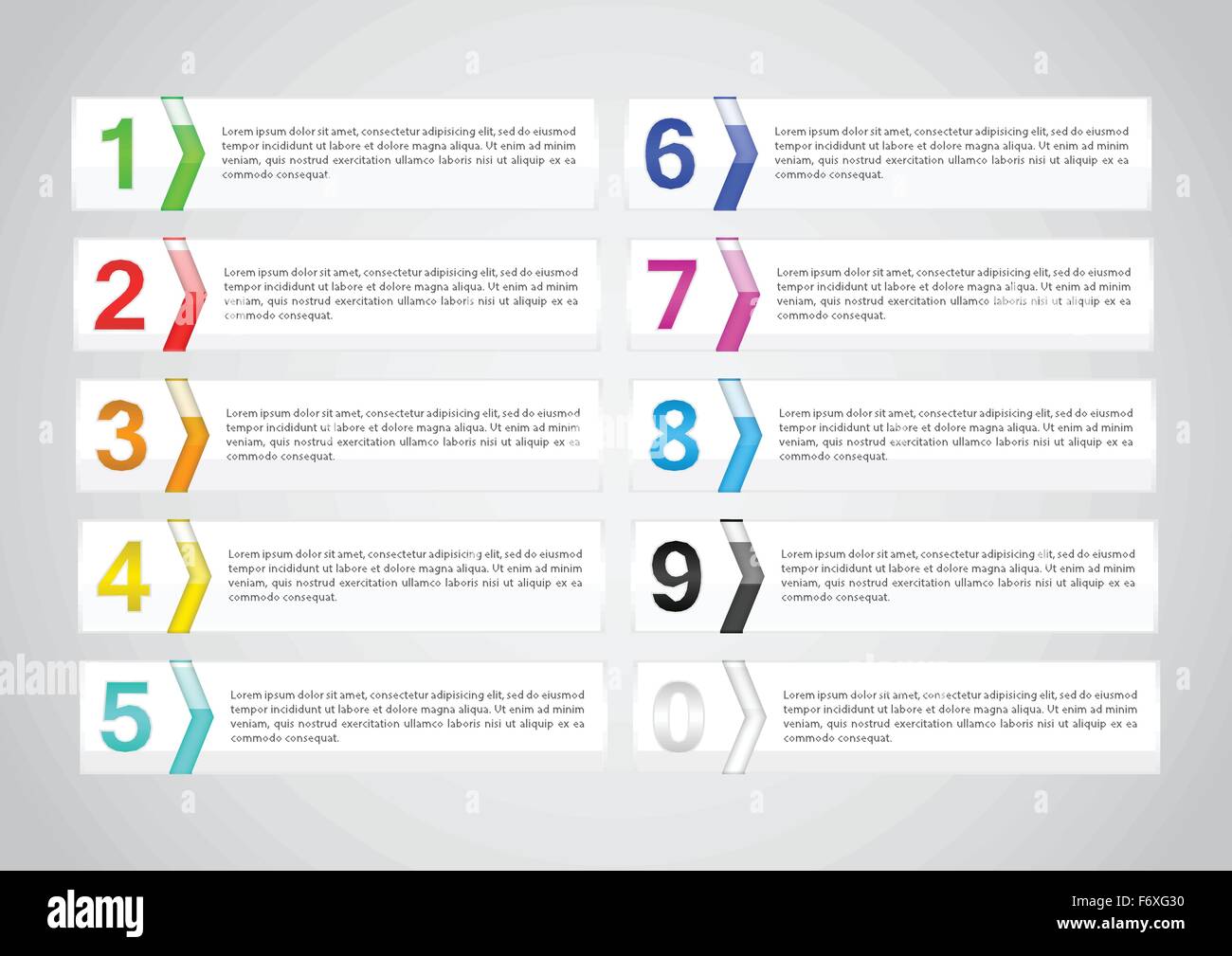 1

Lorem ipsum dolor sit amet, consectetur adipisicing elit, sed do eiusmod tempor incididunt ut labore et dolore magna aliqua. Ut enim ad minim veniam, quis nostrud exercitation ullamco laboris nisi ut aliquip ex ea commodo consequat.

2

Lorem ipsum dolor sit amet, consectetur adipisicing elit, sed do eiusmod tempor incididunt ut labore et dolore magna aliqua. Ut enim ad minim veniam, quis nostrud exercitation ullamco laboris nisi ut aliquip ex ea commodo consequat.

3

Lorem ipsum dolor sit amet, consectetur adipisicing elit, sed do eiusmod tempor incididunt ut labore et dolore magna aliqua. Ut enim ad minim veniam, quis nostrud exercitation ullamco laboris nisi ut aliquip ex ea commodo consequat.

4

Lorem ipsum dolor sit amet, consectetur adipisicing elit, sed do eiusmod tempor incididunt ut labore et dolore magna aliqua. Ut enim ad minim veniam, quis nostrud exercitation ullamco laboris nisi ut aliquip ex ea commodo consequat.

5

Lorem ipsum dolor sit amet, consectetur adipisicing elit, sed do eiusmod tempor incididunt ut labore et dolore magna aliqua. Ut enim ad minim veniam, quis nostrud exercitation ullamco laboris nisi ut aliquip ex ea commodo consequat.

6

Lorem ipsum dolor sit amet, consectetur adipisicing elit, sed do eiusmod tempor incididunt ut labore et dolore magna aliqua. Ut enim ad minim veniam, quis nostrud exercitation ullamco laboris nisi ut aliquip ex ea commodo consequat.

7

Lorem ipsum dolor sit amet, consectetur adipisicing elit, sed do eiusmod tempor incididunt ut labore et dolore magna aliqua. Ut enim ad minim veniam, quis nostrud exercitation ullamco laboris nisi ut aliquip ex ea commodo consequat.

8

Lorem ipsum dolor sit amet, consectetur adipisicing elit, sed do eiusmod tempor incididunt ut labore et dolore magna aliqua. Ut enim ad minim veniam, quis nostrud exercitation ullamco laboris nisi ut aliquip ex ea commodo consequat.

9

Lorem ipsum dolor sit amet, consectetur adipisicing elit, sed do eiusmod tempor incididunt ut labore et dolore magna aliqua. Ut enim ad minim veniam, quis nostrud exercitation ullamco laboris nisi ut aliquip ex ea commodo consequat.

0

Lorem ipsum dolor sit amet, consectetur adipisicing elit, sed do eiusmod tempor incididunt ut labore et dolore magna aliqua. Ut enim ad minim veniam, quis nostrud exercitation ullamco laboris nisi ut aliquip ex ea commodo consequat.

alamy

F6XG30
www.alamy.com