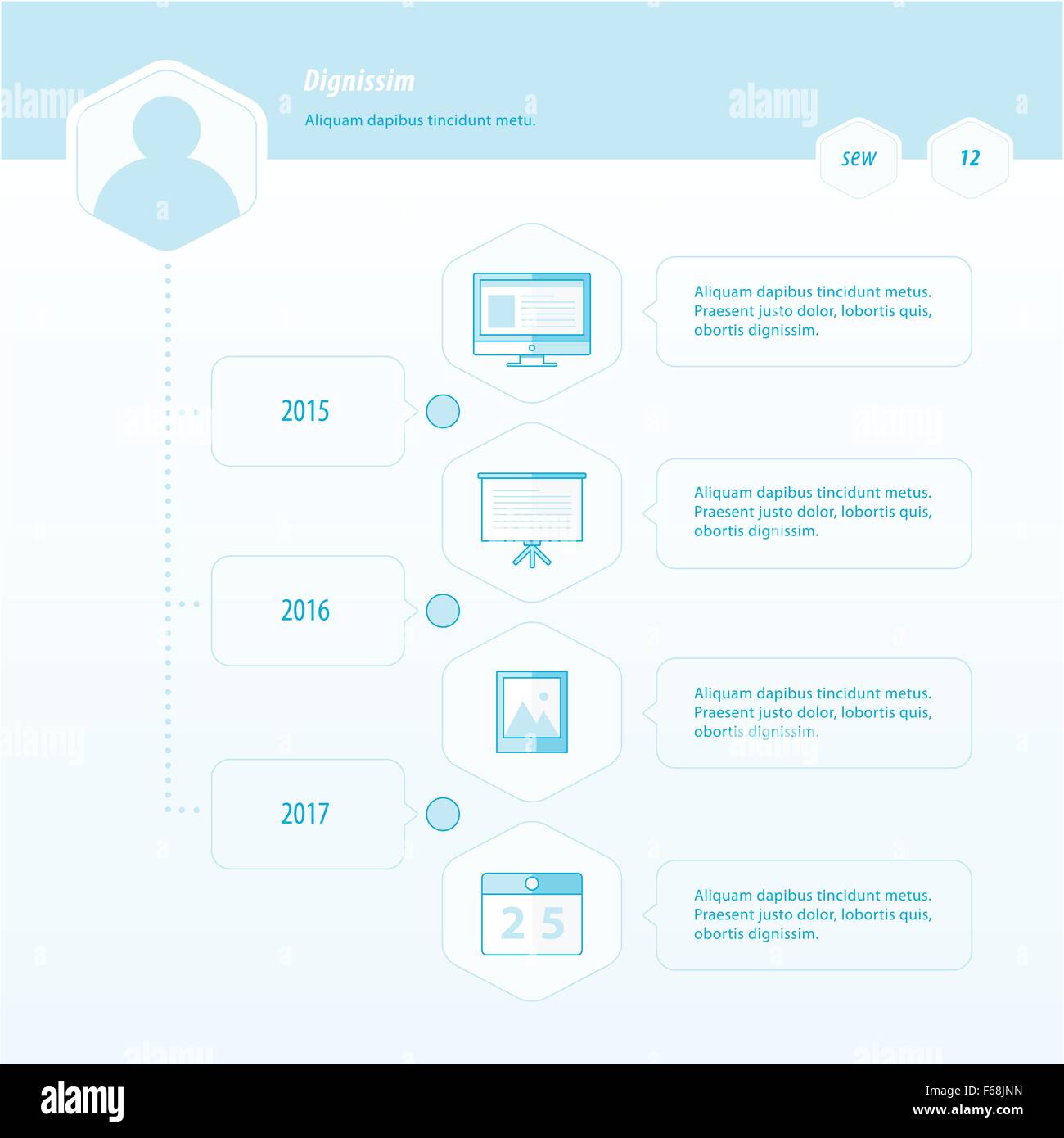 Dignissim

Aliquam dapibus tincidunt metu.

sew

12

Aliquam dapibus tincidunt metus. Praesent justo dolor, lobortis quis, obortis dignissim.

2015

Aliquam dapibus tincidunt metus. Praesent justo dolor, lobortis quis, obortis dignissim.

2016

Aliquam dapibus tincidunt metus. Praesent justo dolor, lobortis quis, obortis dignissim.

2017

25

Aliquam dapibus tincidunt metus. Praesent justo dolor, lobortis quis, obortis dignissim.

alamy

Image ID: F68JNN
www.alamy.com