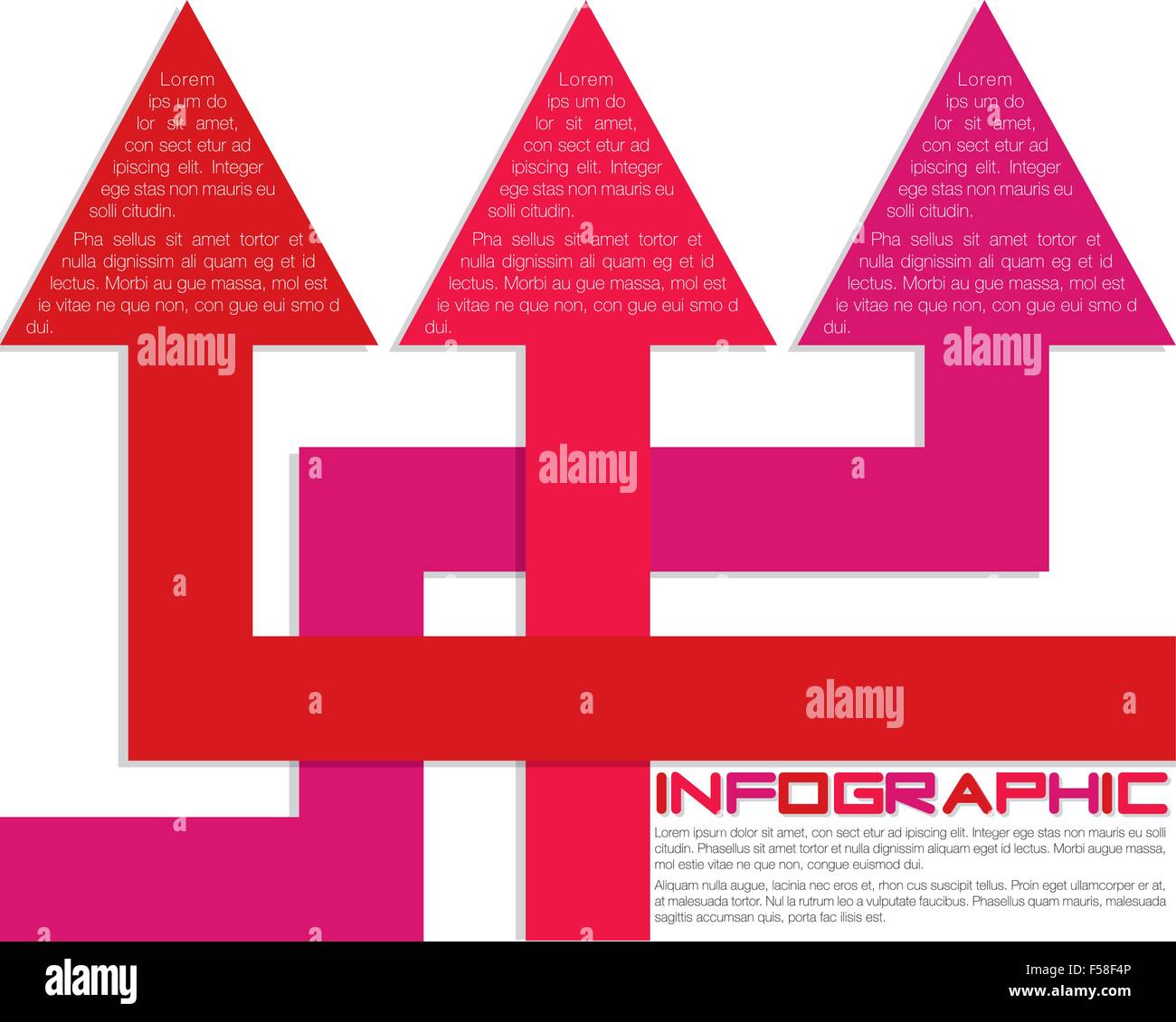 Lorem ips um do lor sit amet, con sect etur ad ipiscing elit. Integer ege stas non mauris eu solli citudin.

Pha sellus sit amet tortor et nulla dignissim ali quam eg et id lectus. Morbi au gue massa, mol est ie vitae ne que non, con gue eui smo d dui.

Lorem ips um do lor sit amet, con sect etur ad ipiscing elit. Integer ege stas non mauris eu solli citudin.

Pha sellus sit amet tortor et nulla dignissim ali quam eg et id lectus. Morbi au gue massa, mol est ie vitae ne que non, con gue eui smo d dui.

Lorem ips um do lor sit amet, con sect etur ad ipiscing elit. Integer ege stas non mauris eu solli citudin.

Pha sellus sit amet tortor et nulla dignissim ali quam eg et id lectus. Morbi au gue massa, mol est ie vitae ne que non, con gue eui smo d dui.

alamy

alamy

alamy

alamy

INFOGRAPHIC

Lorem ipsum dolor sit amet, con sect etur ad ipiscing elit. Integer ege stas non mauris eu solli citudin. Phasellus sit amet tortor et nulla dignissim aliquam eget id lectus. Morbi augue massa, mol estie vitae ne que non, congue euismod dui.

Aliquam nulla augue, lacinia nec eros et, rhon cus suscipit tellus. Proin eget ullamcorper er at, at malesuada tortor. Nul la rutrum leo a vulputate faucibus. Phasellus quam mauris, malesuada sagittis accumsan quis, porta fac ilisis est.

alamy

F58F4P

www.alamy.com