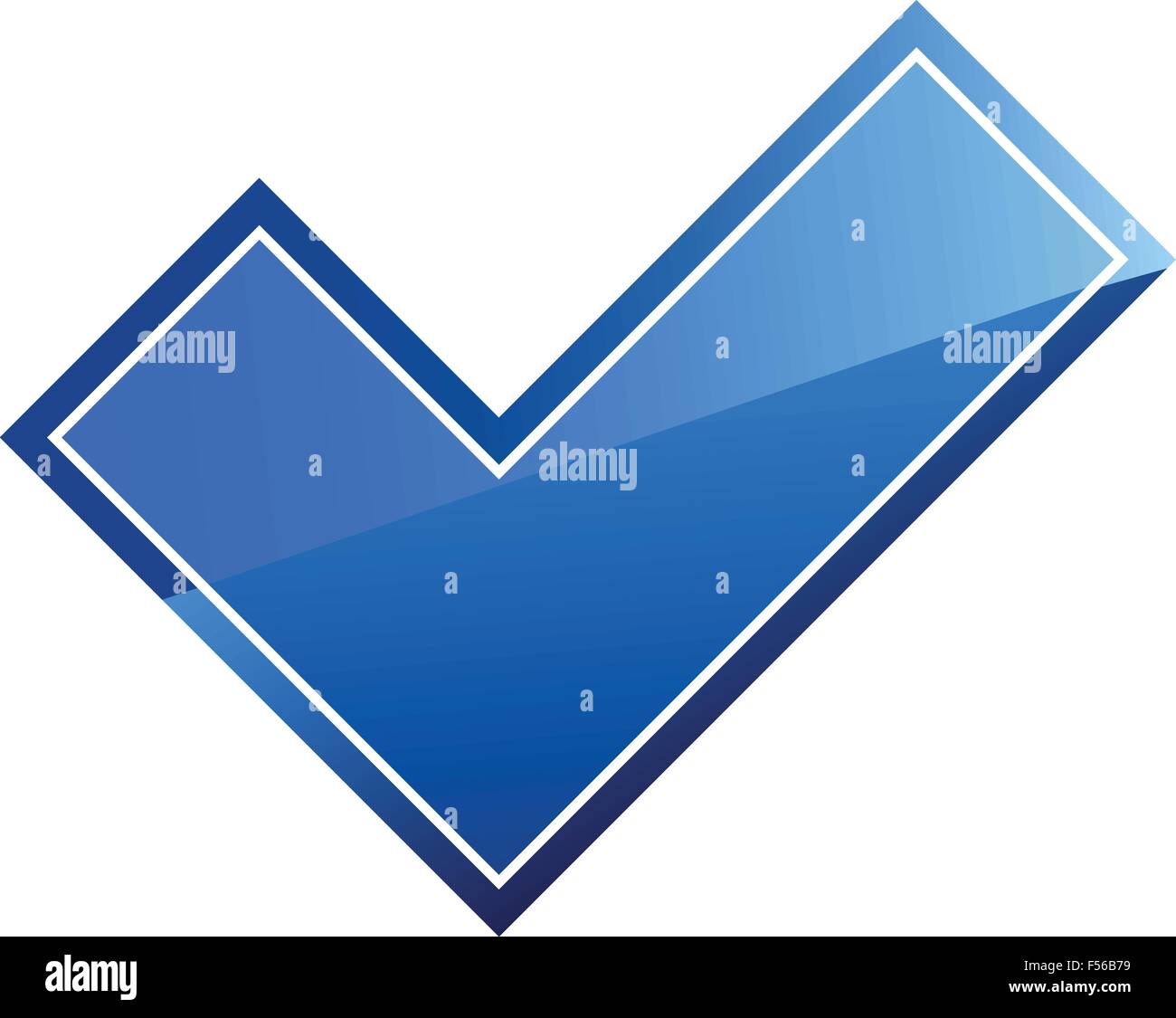 alamy
alamy
alamy

alamy
F56B79
www.alamy.com