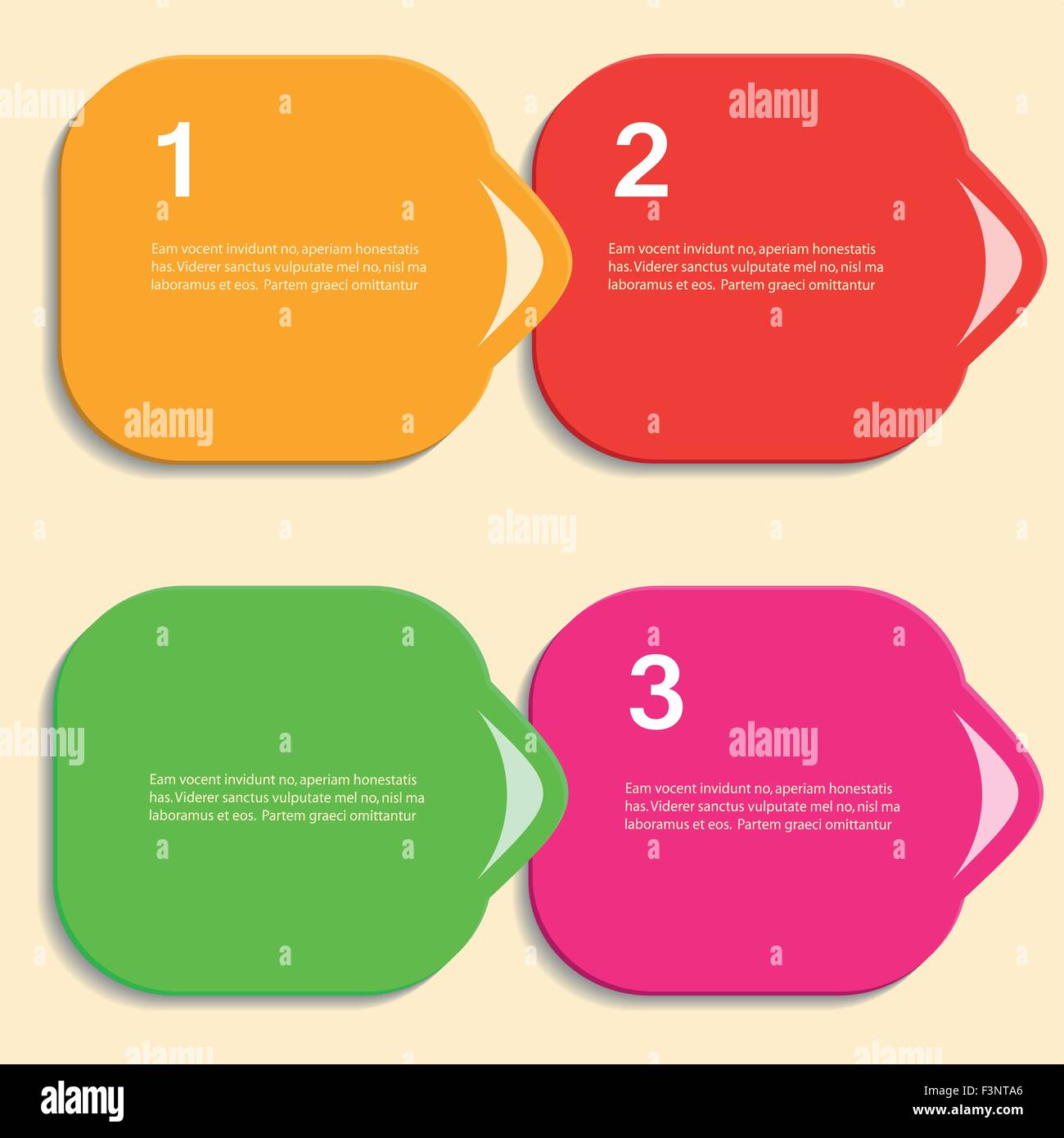 1

Eam vocent invidunt no, aperiam honestatis has. Viderer sanctus vulputate mel no, nisl ma laboramus et eos. Partem graeci omittantur

2

Eam vocent invidunt no, aperiam honestatis has. Viderer sanctus vulputate mel no, nisl ma laboramus et eos. Partem graeci omittantur

Eam vocent invidunt no, aperiam honestatis has. Viderer sanctus vulputate mel no, nisl ma laboramus et eos. Partem graeci omittantur

3

Eam vocent invidunt no, aperiam honestatis has. Viderer sanctus vulputate mel no, nisl ma laboramus et eos. Partem graeci omittantur

alamy

F3NTA6
www.alamy.com