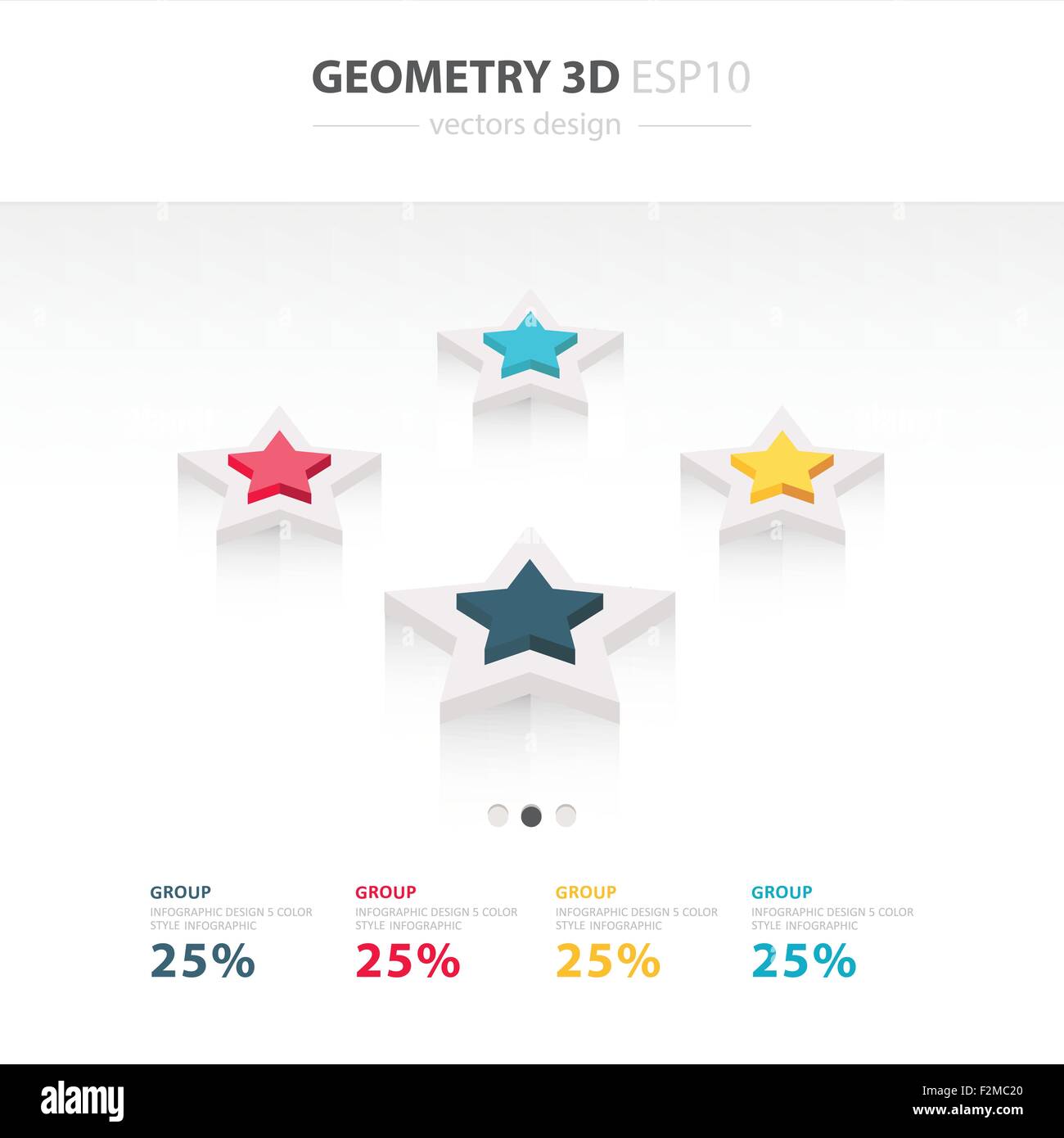 GEOMETRY 3D ESP10

vectors design

GROUP
INFOGRAPHIC DESIGN 5 COLOR STYLE INFOGRAPHIC
25%

GROUP
INFOGRAPHIC DESIGN 5 COLOR STYLE INFOGRAPHIC
25%

GROUP
INFOGRAPHIC DESIGN 5 COLOR STYLE INFOGRAPHIC
25%

GROUP
INFOGRAPHIC DESIGN 5 COLOR STYLE INFOGRAPHIC
25%

alamy

Image ID: F2MC20
www.alamy.com