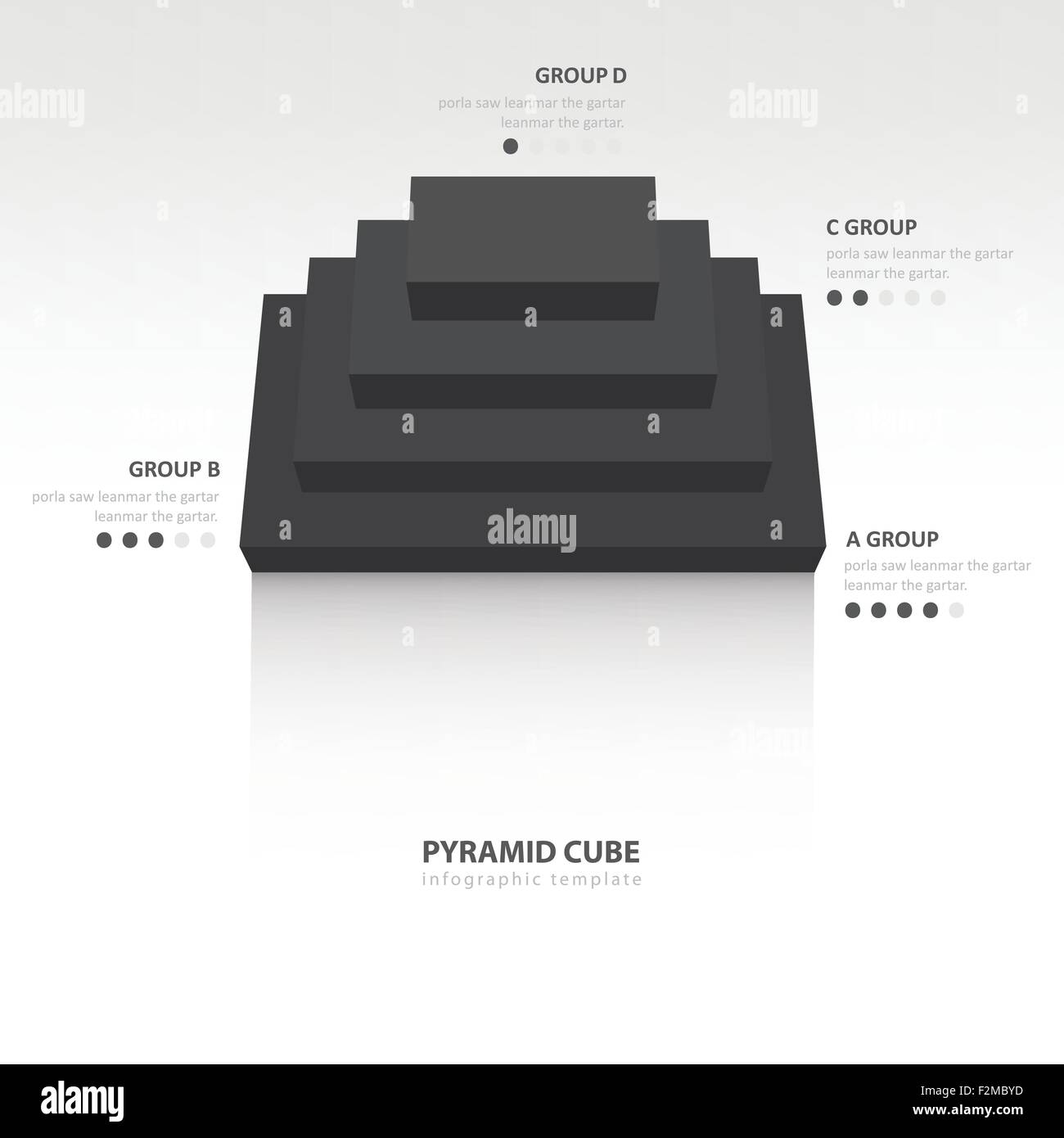 GROUP D
porla saw leanmar the gartar leanmar the gartar.

C GROUP
porla saw leanmar the gartar leanmar the gartar.

GROUP B
porla saw leanmar the gartar leanmar the gartar.

A GROUP
porla saw leanmar the gartar leanmar the gartar.

alamy

PYRAMID CUBE
infographic template

alamy
Image ID: F2MBYD
www.alamy.com